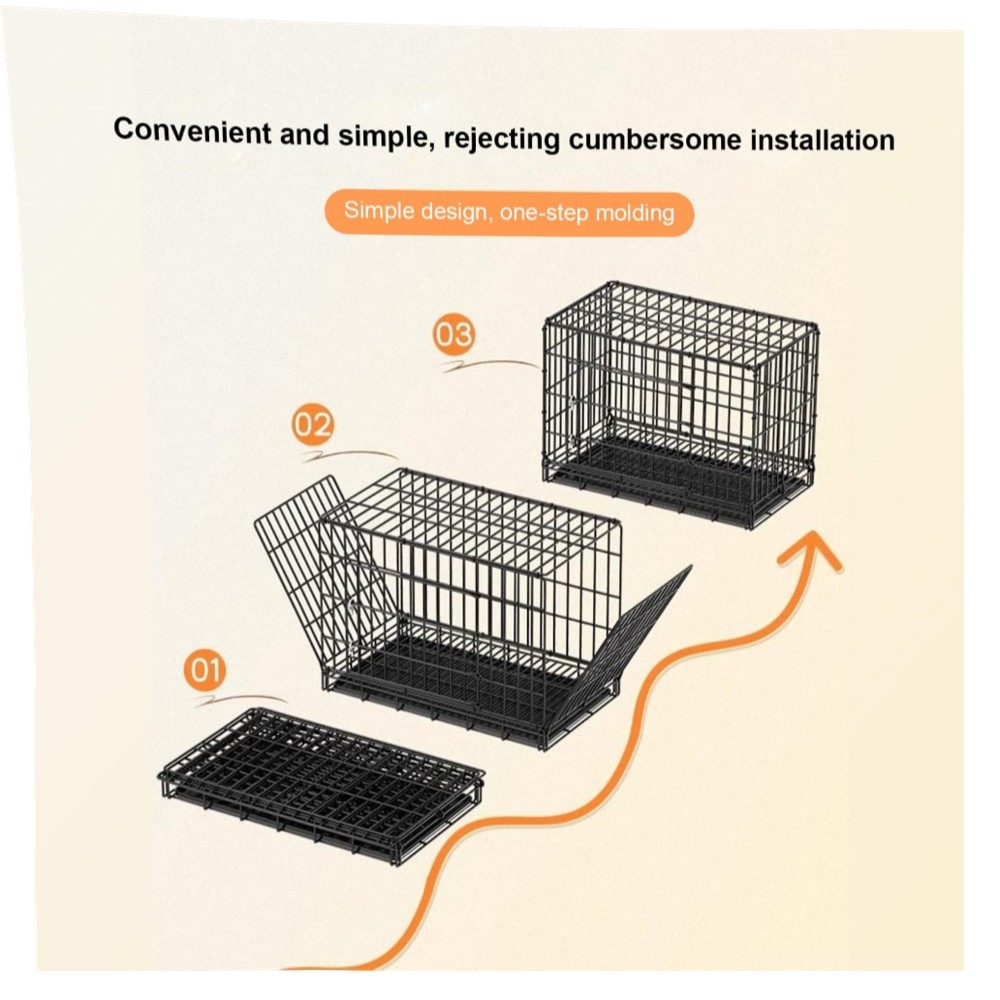 Convenient and simple, rejecting cumbersome installation

Simple design, one-step molding

03

02

01