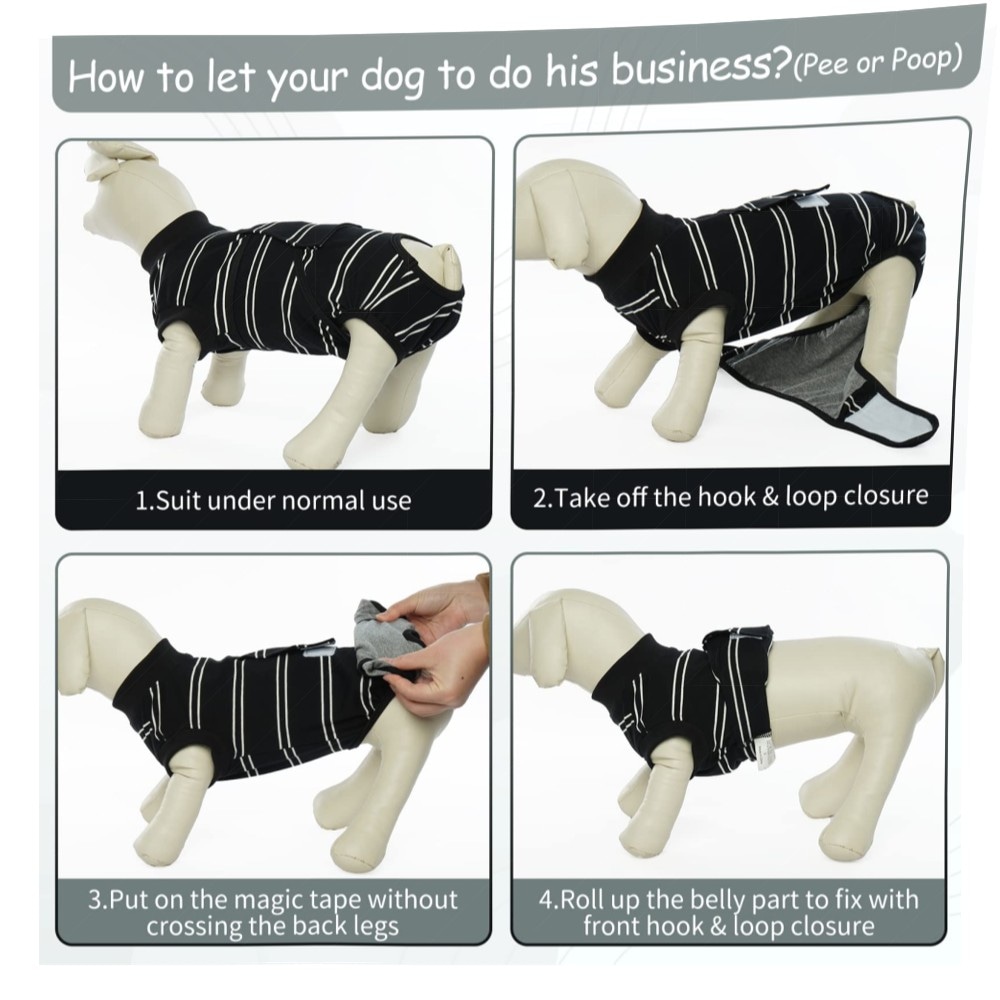 How to let your dog to do his business?(Pee or Poop)

1.Suit under normal use

2.Take off the hook & loop closure

3.Put on the magic tape without crossing the back legs

4.Roll up the belly part to fix with front hook & loop closure