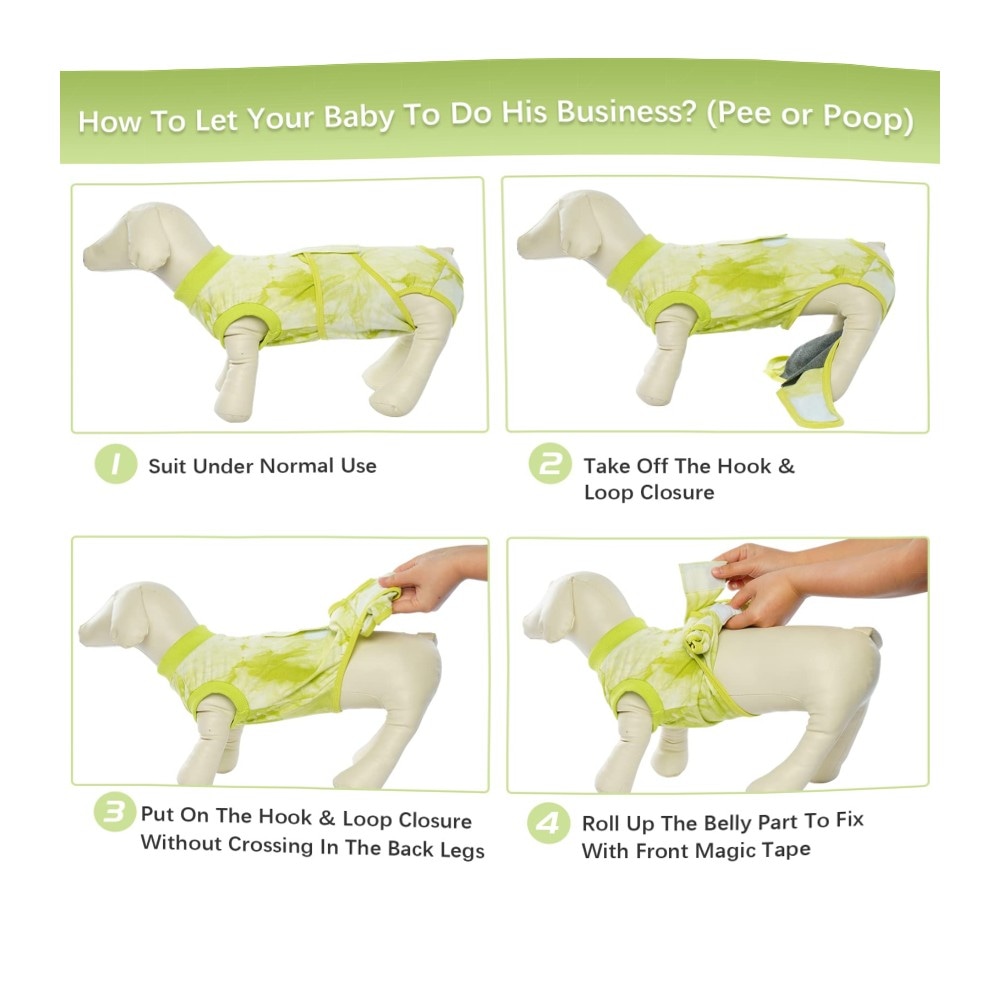 How To Let Your Baby To Do His Business? (Pee or Poop)

1 Suit Under Normal Use

2 Take Off The Hook & Loop Closure

3 Put On The Hook & Loop Closure Without Crossing In The Back Legs

4 Roll Up The Belly Part To Fix With Front Magic Tape