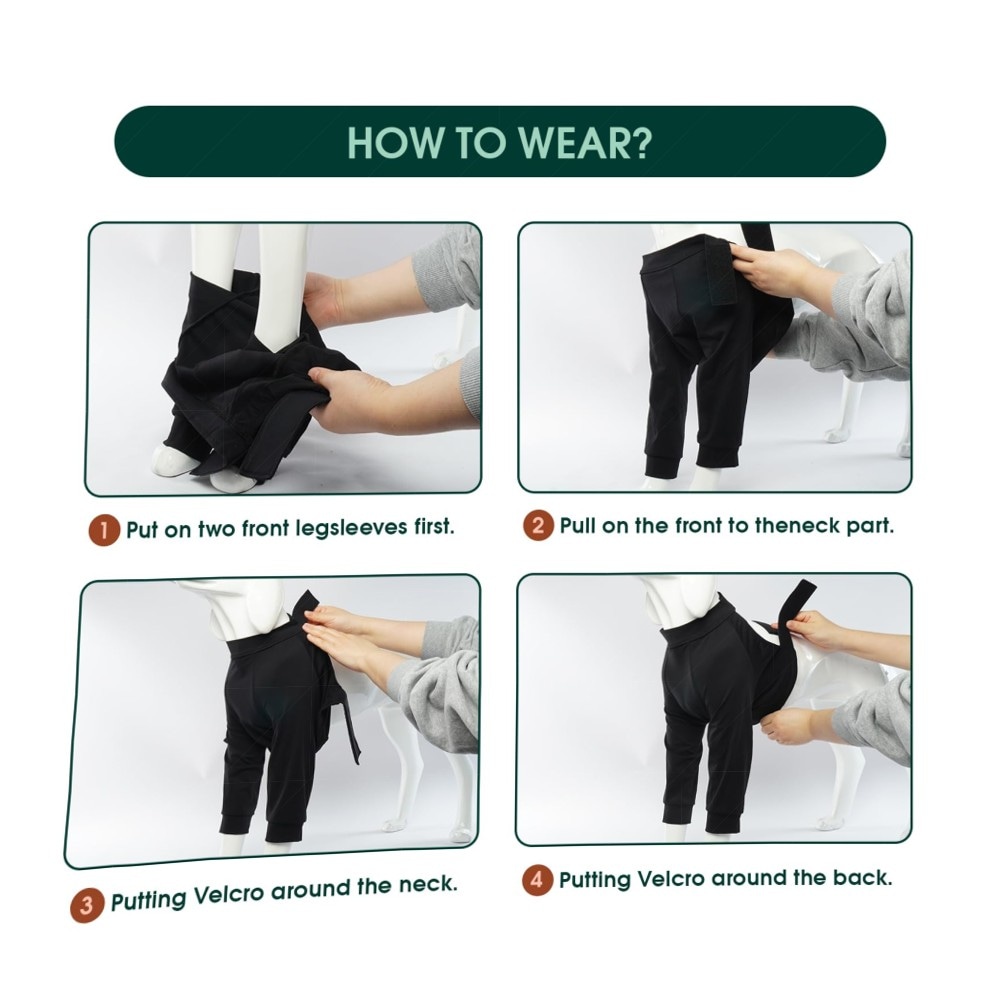 HOW TO WEAR?

1 Put on two front legsleeves first.

2 Pull on the front to theneck part.

3 Putting Velcro around the neck.

4 Putting Velcro around the back.