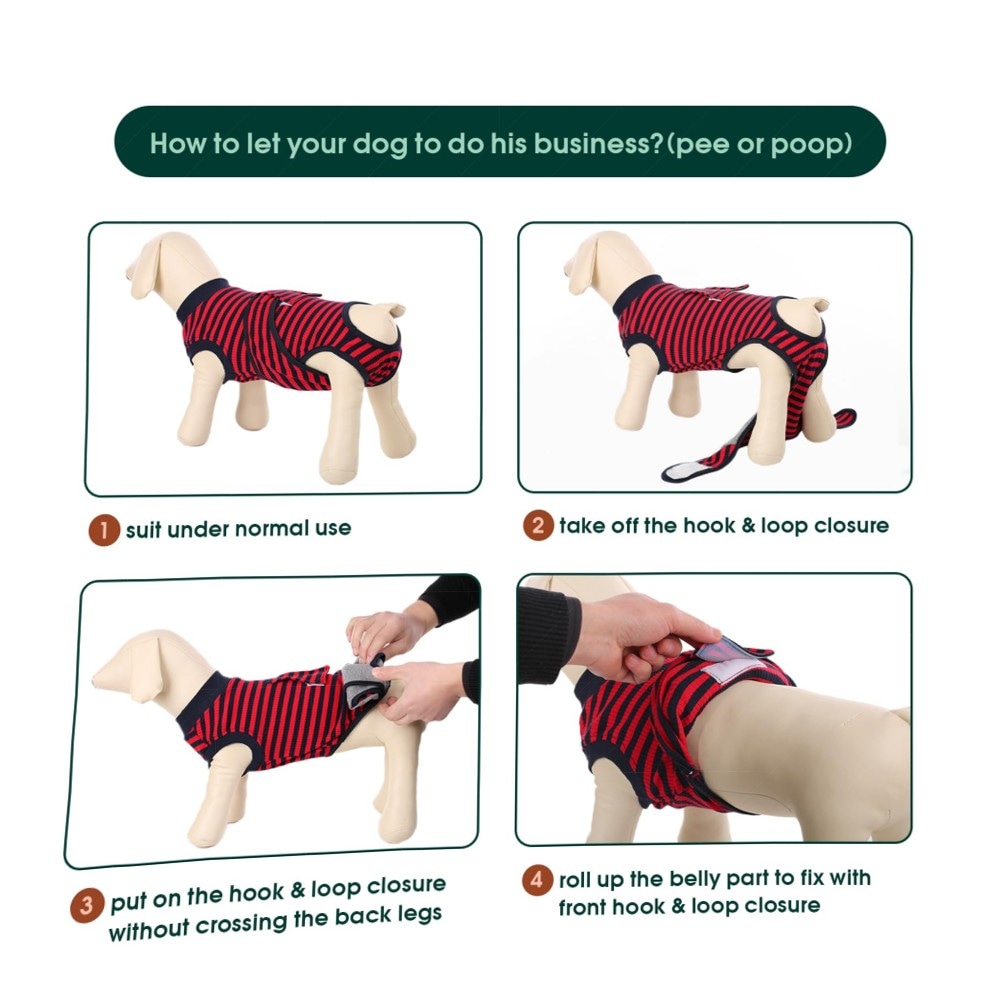 How to let your dog to do his business?(pee or poop)

1 suit under normal use

2 take off the hook & loop closure

3 put on the hook & loop closure without crossing the back legs

4 roll up the belly part to fix with front hook & loop closure