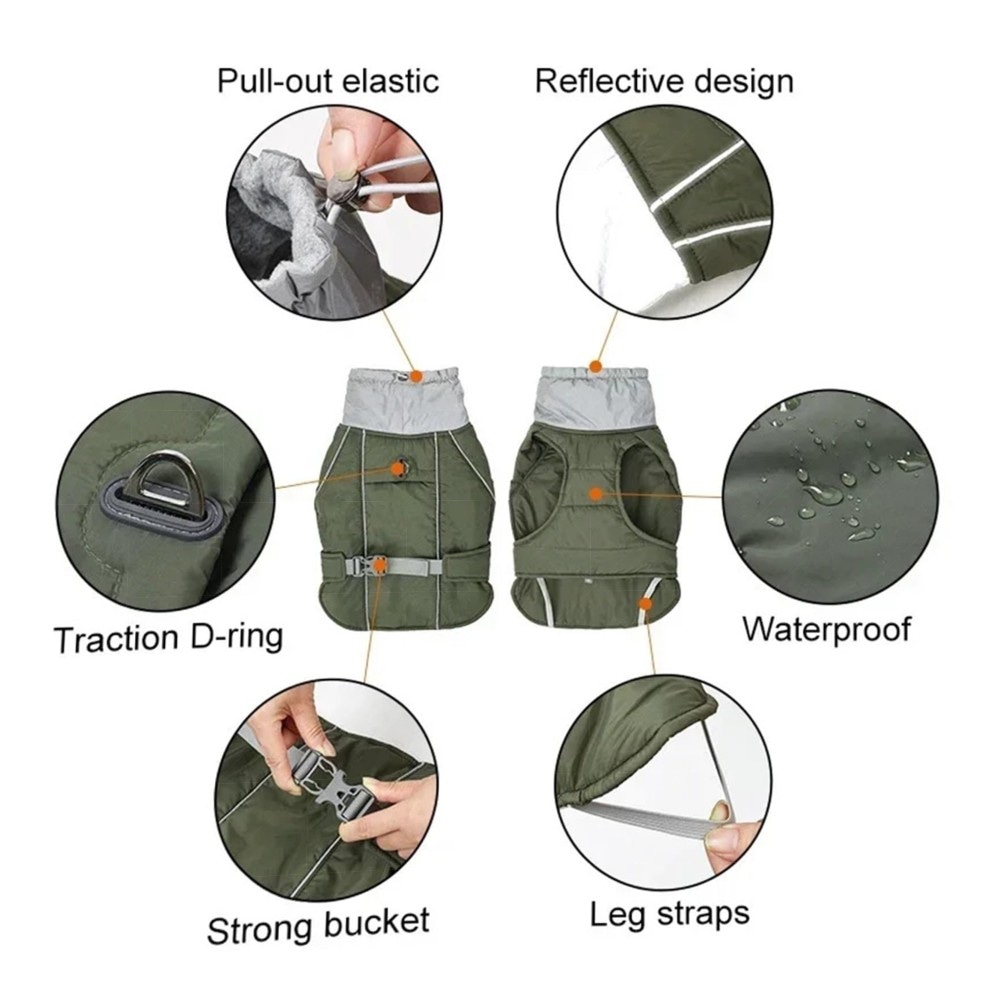 Pull-out elastic

Reflective design

Traction D-ring

Waterproof

Strong bucket

Leg straps