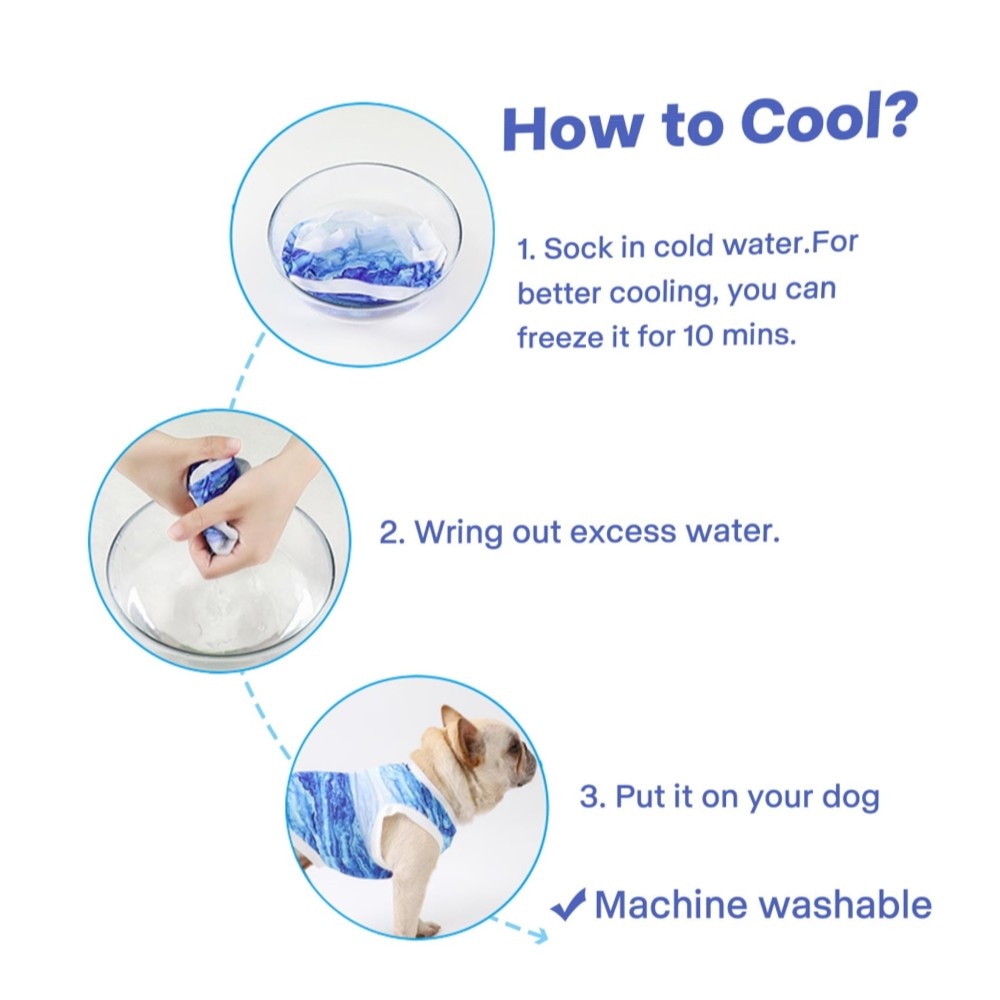 How to Cool?

1. Sock in cold water.For better cooling, you can freeze it for 10 mins.

2. Wring out excess water.

3. Put it on your dog

✔ Machine washable