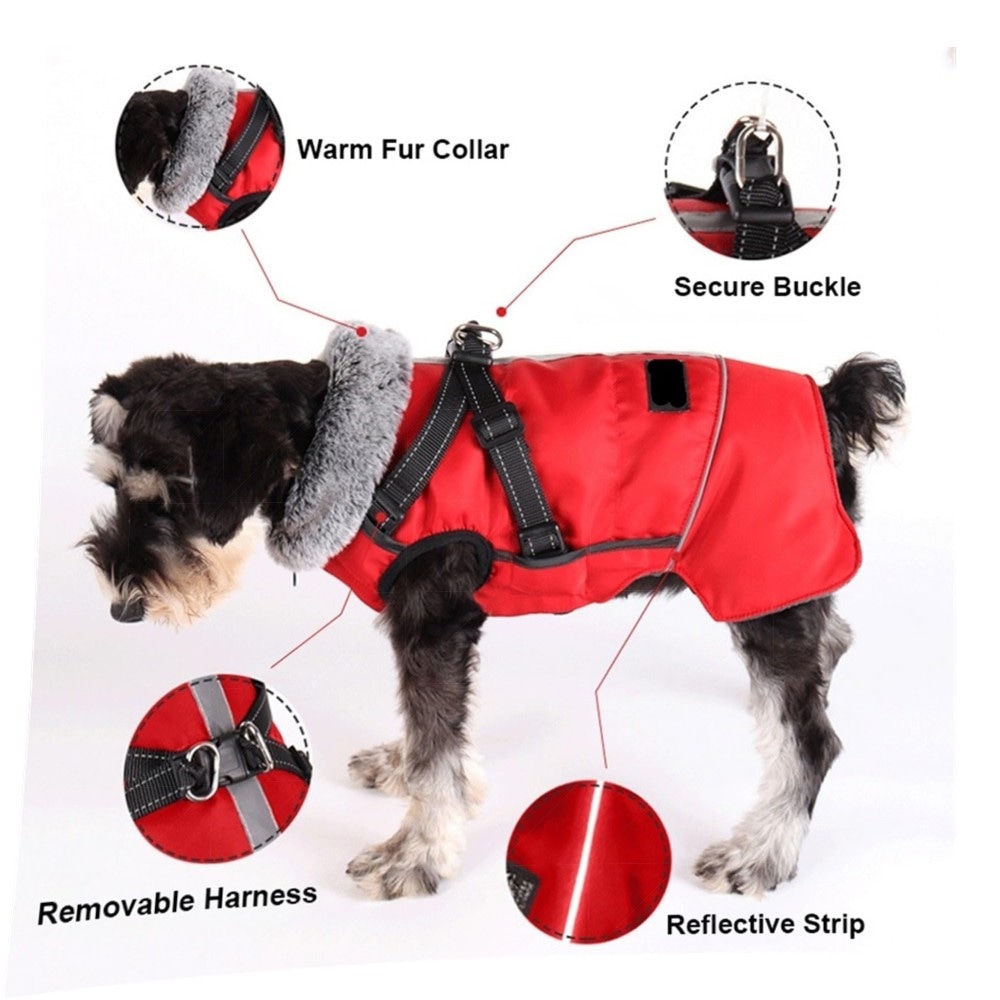 Warm Fur Collar

Secure Buckle

Removable Harness

Reflective Strip