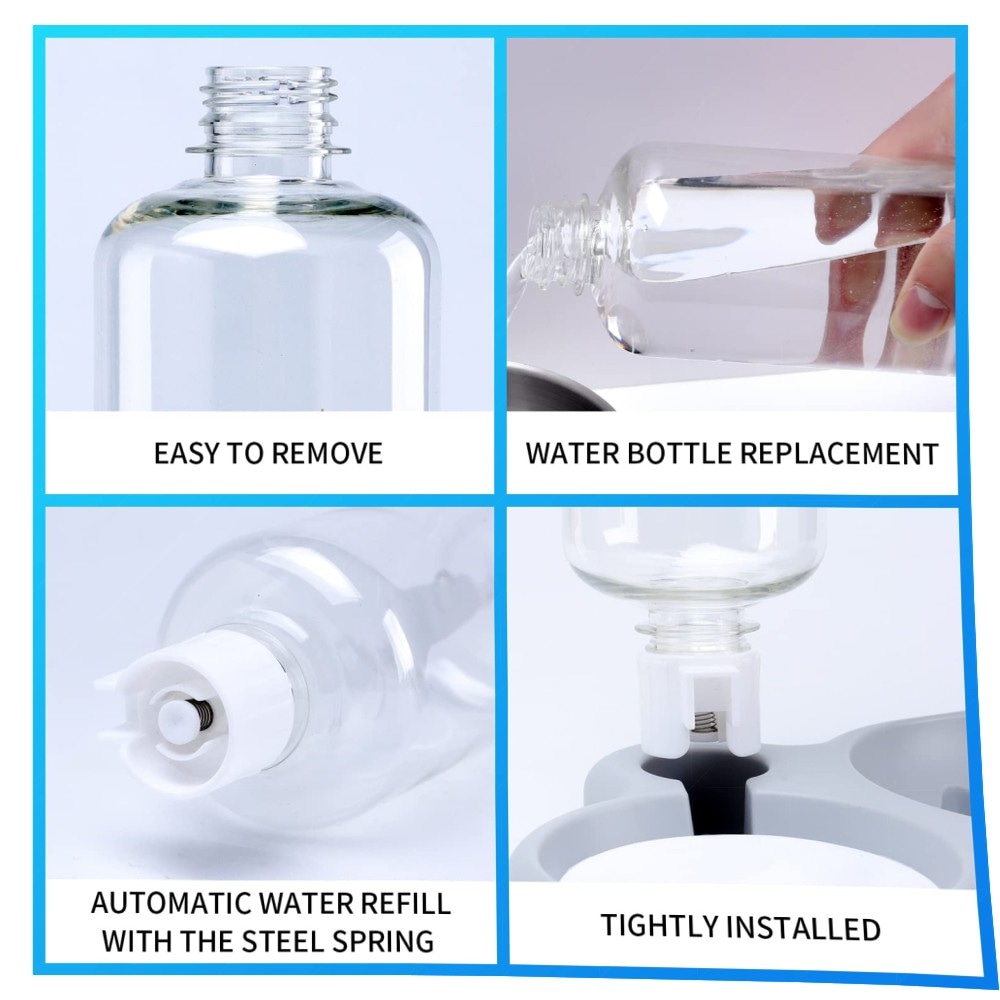 EASY TO REMOVE

WATER BOTTLE REPLACEMENT

AUTOMATIC WATER REFILL WITH THE STEEL SPRING

TIGHTLY INSTALLED