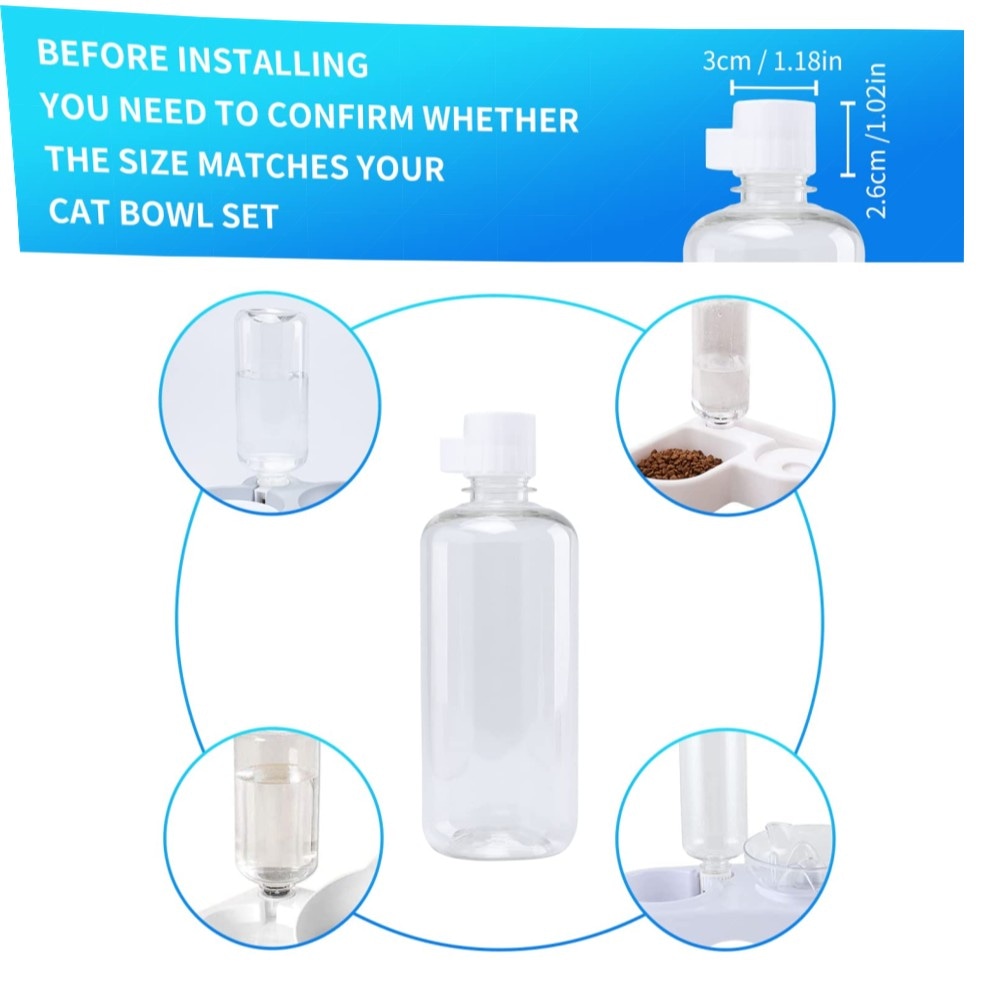 BEFORE INSTALLING
YOU NEED TO CONFIRM WHETHER
THE SIZE MATCHES YOUR
CAT BOWL SET

3cm / 1.18in
2.6cm /1.02in