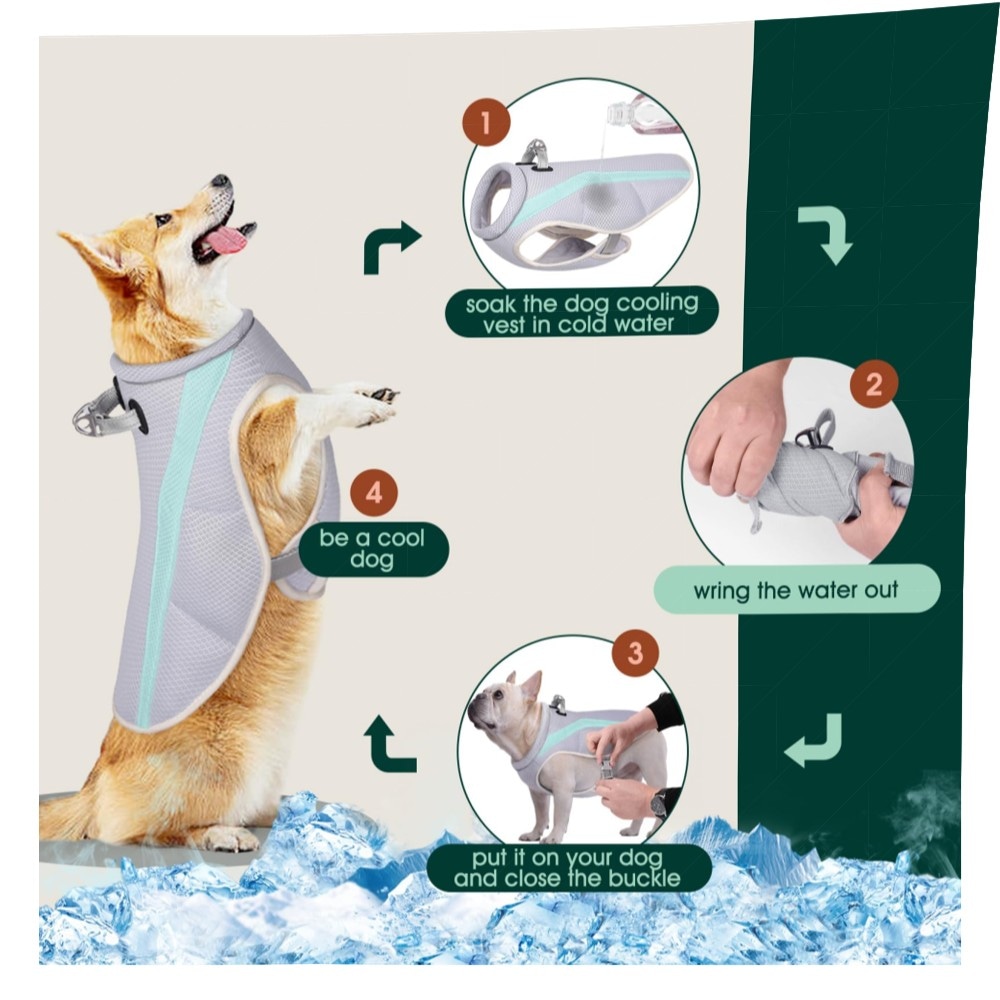 1
soak the dog cooling vest in cold water

2
wring the water out

3
put it on your dog and close the buckle

4
be a cool dog