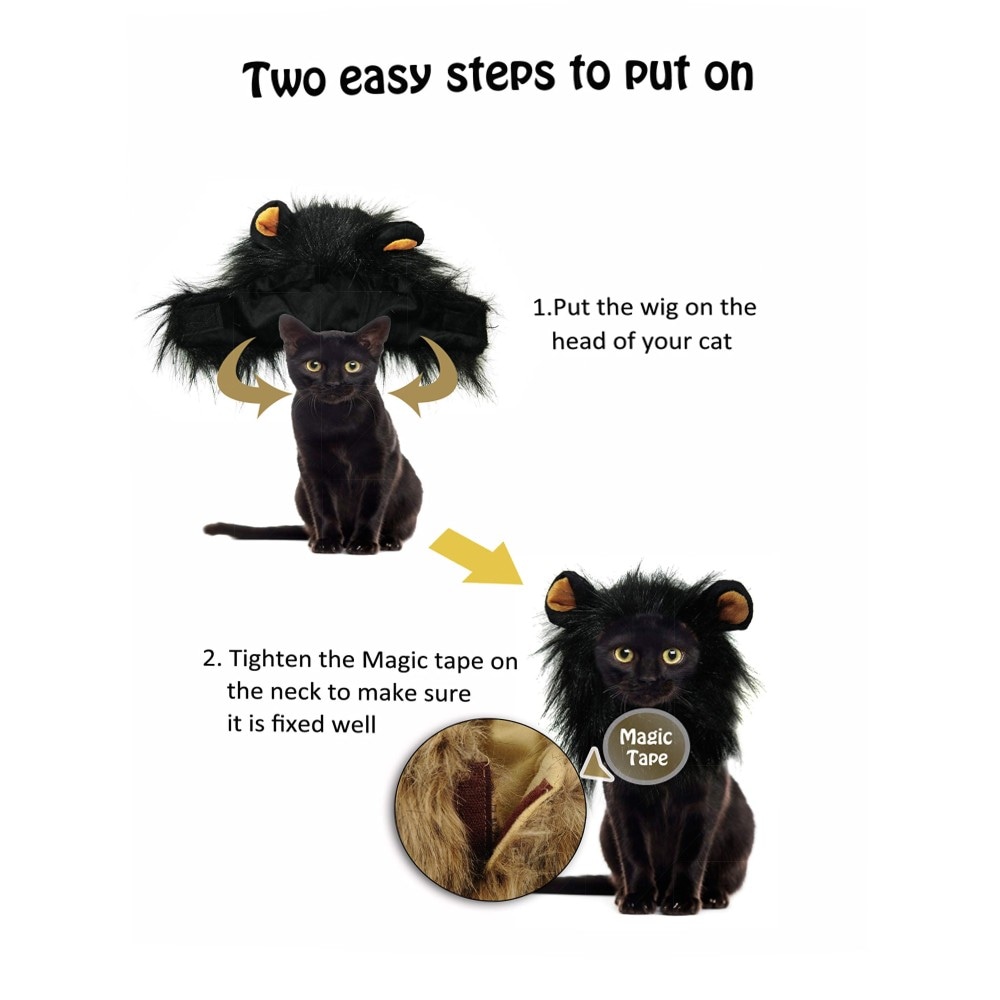 Two easy steps to put on

1.Put the wig on the head of your cat

2. Tighten the Magic tape on the neck to make sure it is fixed well

Magic Tape