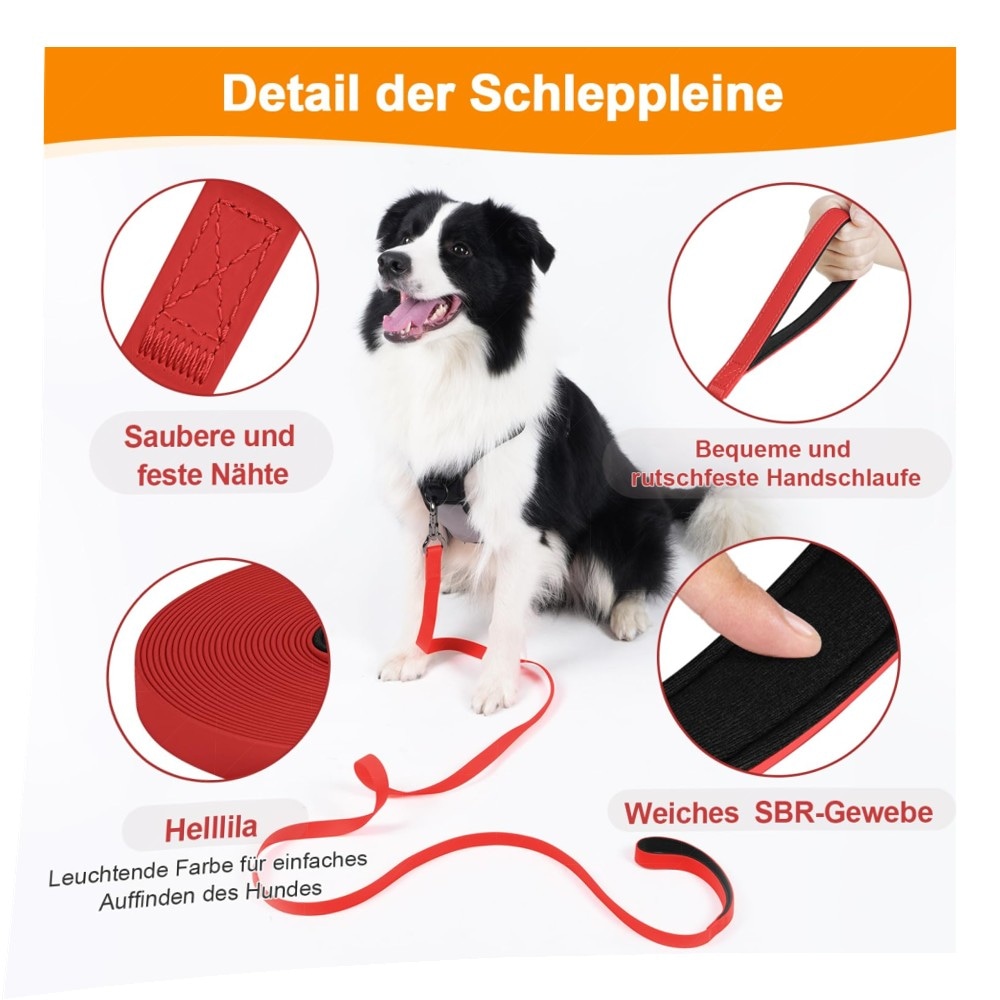 Detail der Schleppleine

Saubere und feste Nähte

Bequeme und rutschfeste Handschlaufe

Helllila

Leuchtende Farbe für einfaches Auffinden des Hundes

Weiches SBR-Gewebe