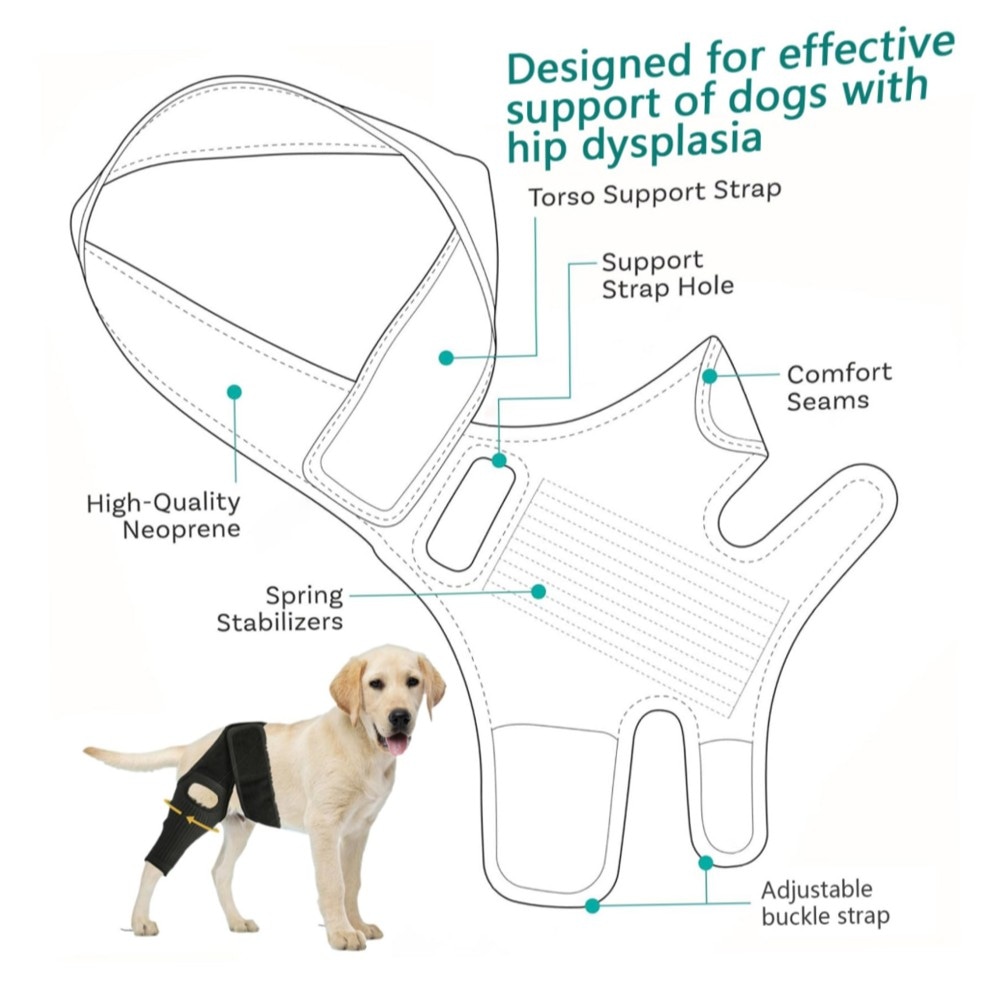 Designed for effective support of dogs with hip dysplasia

Torso Support Strap

Support Strap Hole

Comfort Seams

High-Quality Neoprene

Spring Stabilizers

Adjustable buckle strap