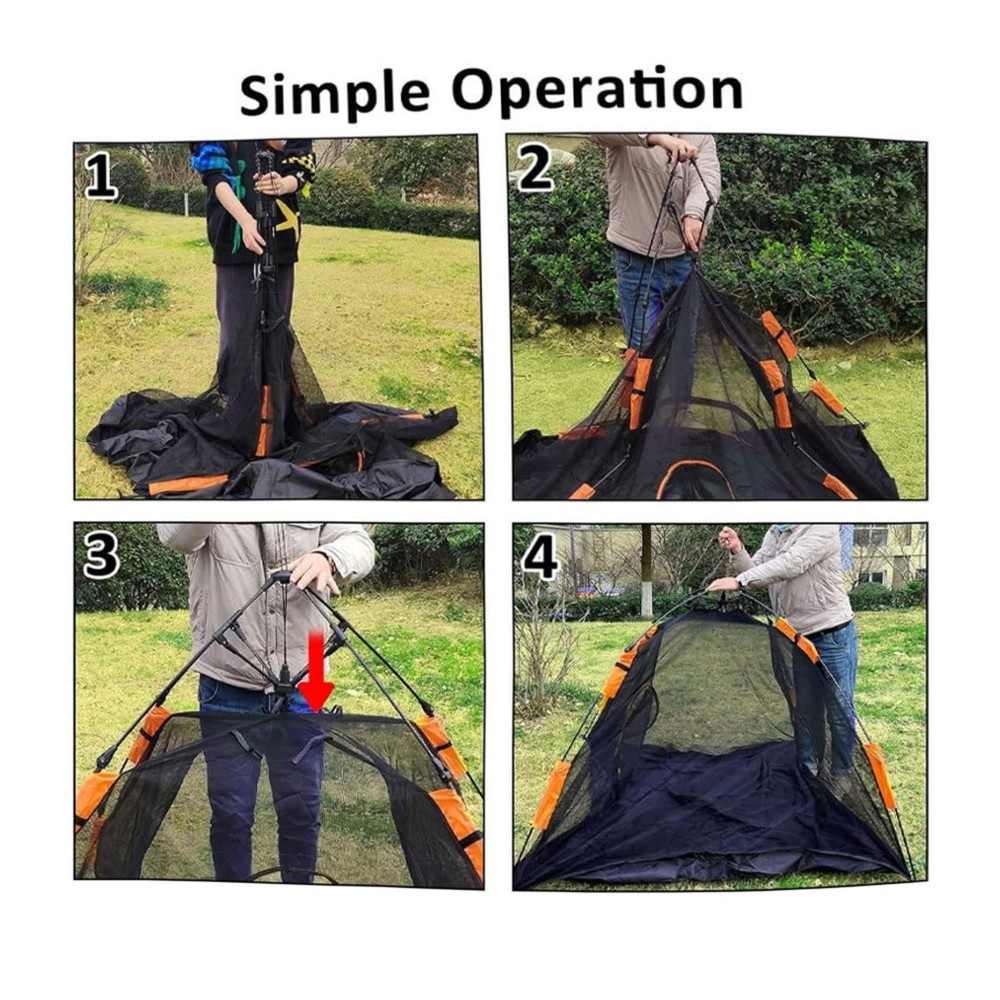 Simple Operation

1

2

3

4