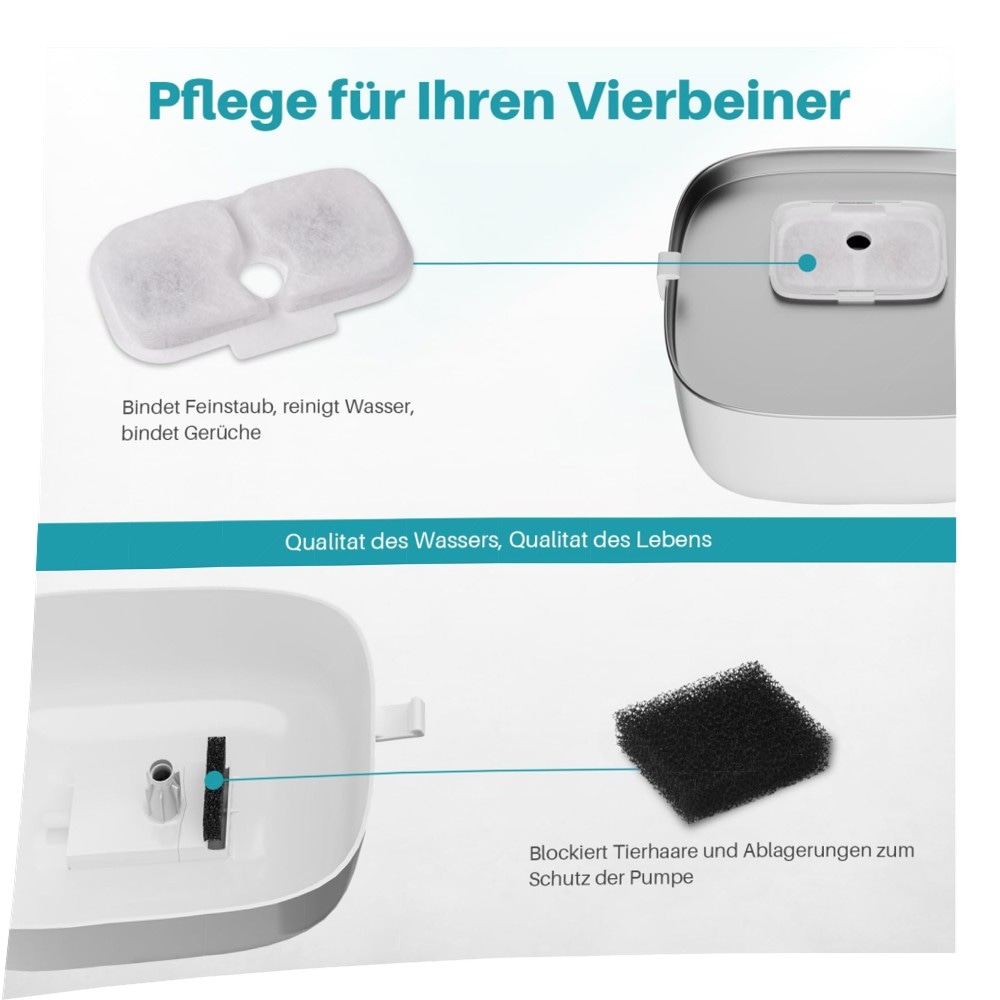 Pflege für Ihren Vierbeiner

Bindet Feinstaub, reinigt Wasser, bindet Gerüche

Qualitat des Wassers, Qualitat des Lebens

Blockiert Tierhaare und Ablagerungen zum Schutz der Pumpe