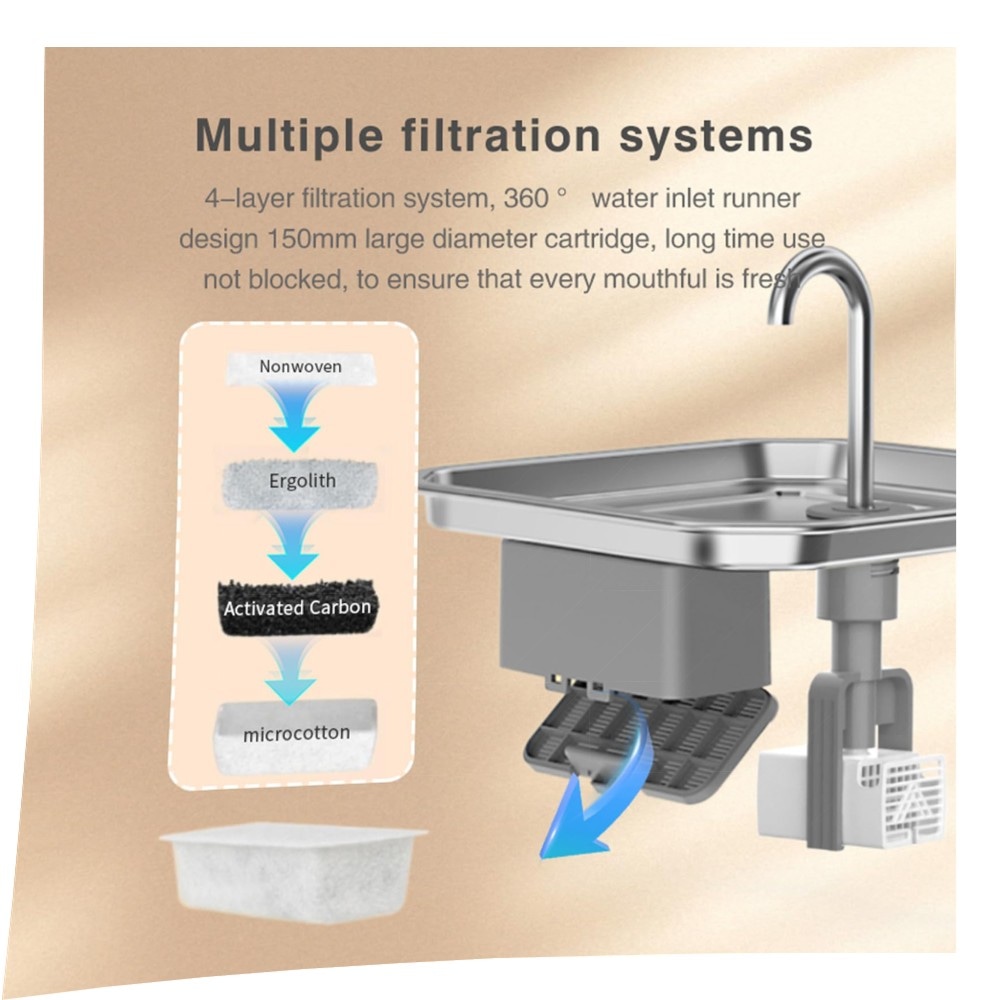 Multiple filtration systems

4–layer filtration system, 360 ° water inlet runner design 150mm large diameter cartridge, long time use not blocked, to ensure that every mouthful is fresh

Nonwoven

Ergolith

Activated Carbon

microcotton