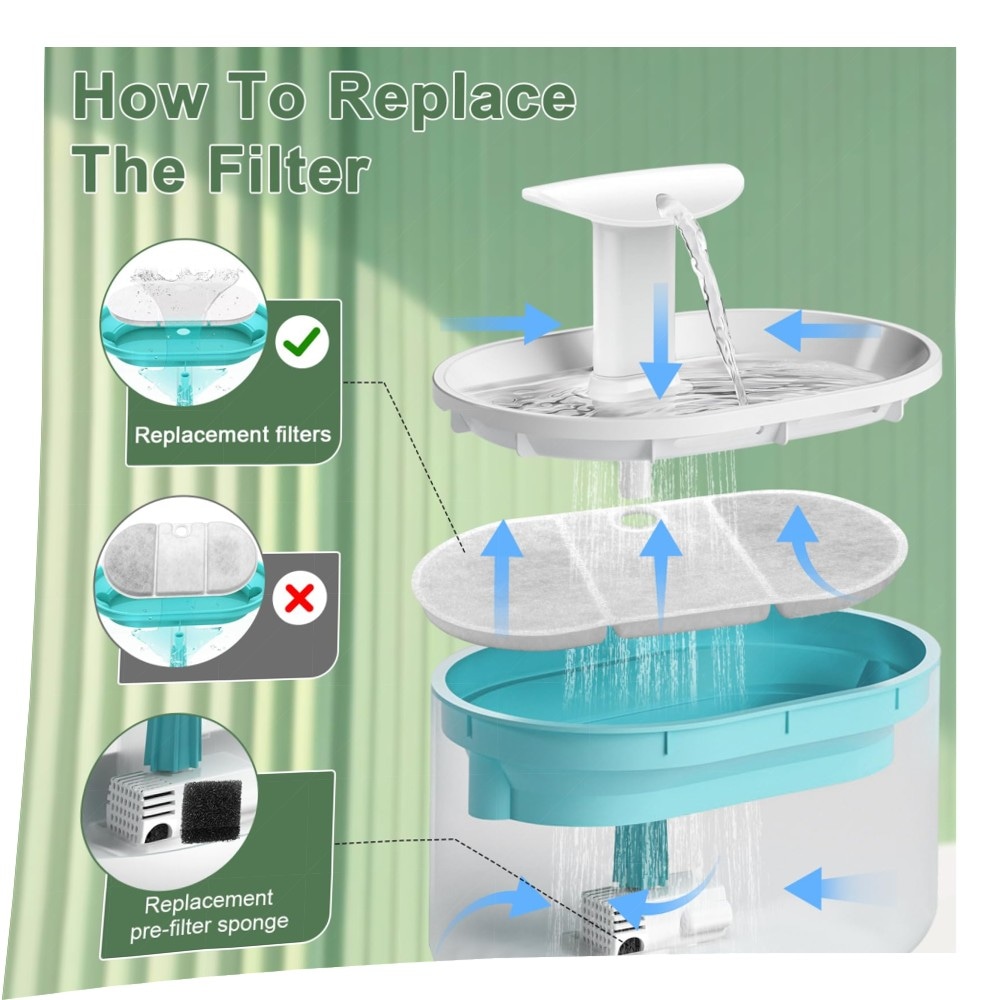 How To Replace The Filter

Replacement filters

Replacement pre-filter sponge