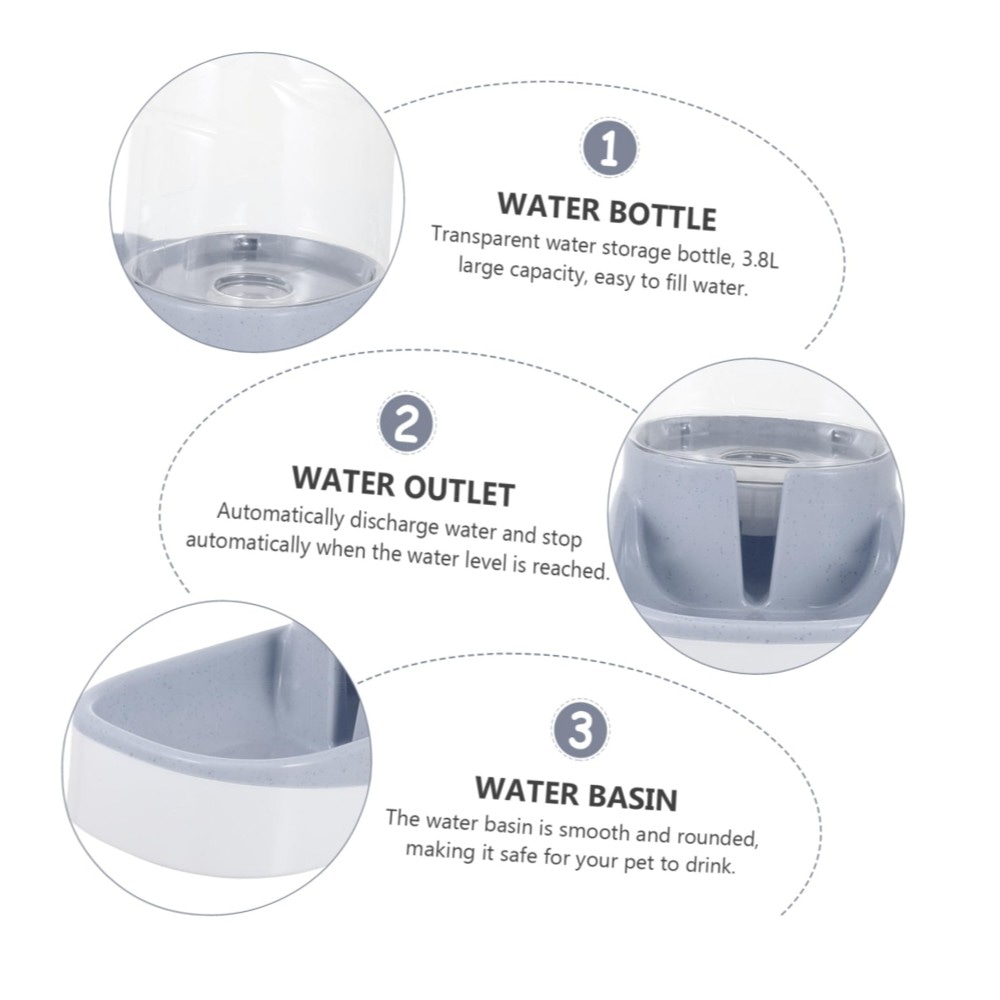 1

WATER BOTTLE

Transparent water storage bottle, 3.8L large capacity, easy to fill water.

2

WATER OUTLET

Automatically discharge water and stop automatically when the water level is reached.

3

WATER BASIN

The water basin is smooth and rounded, making it safe for your pet to drink.