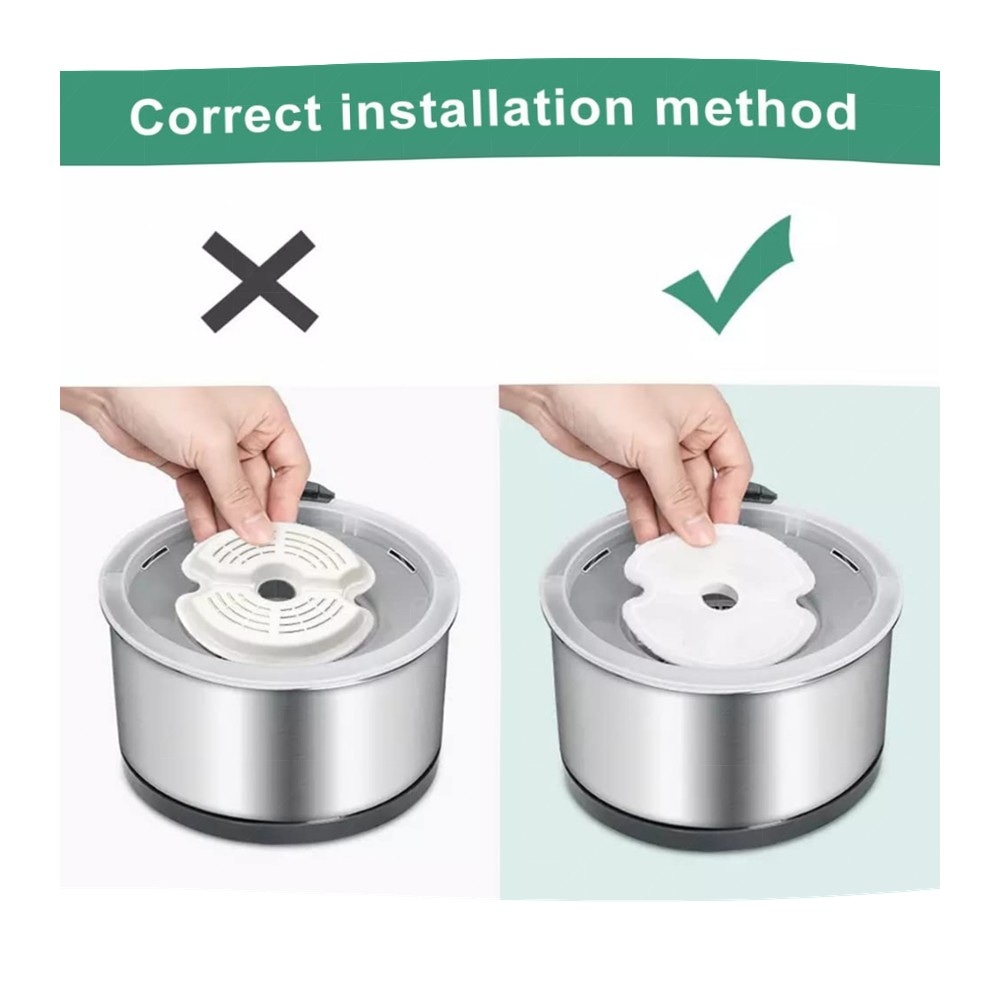 Correct installation method