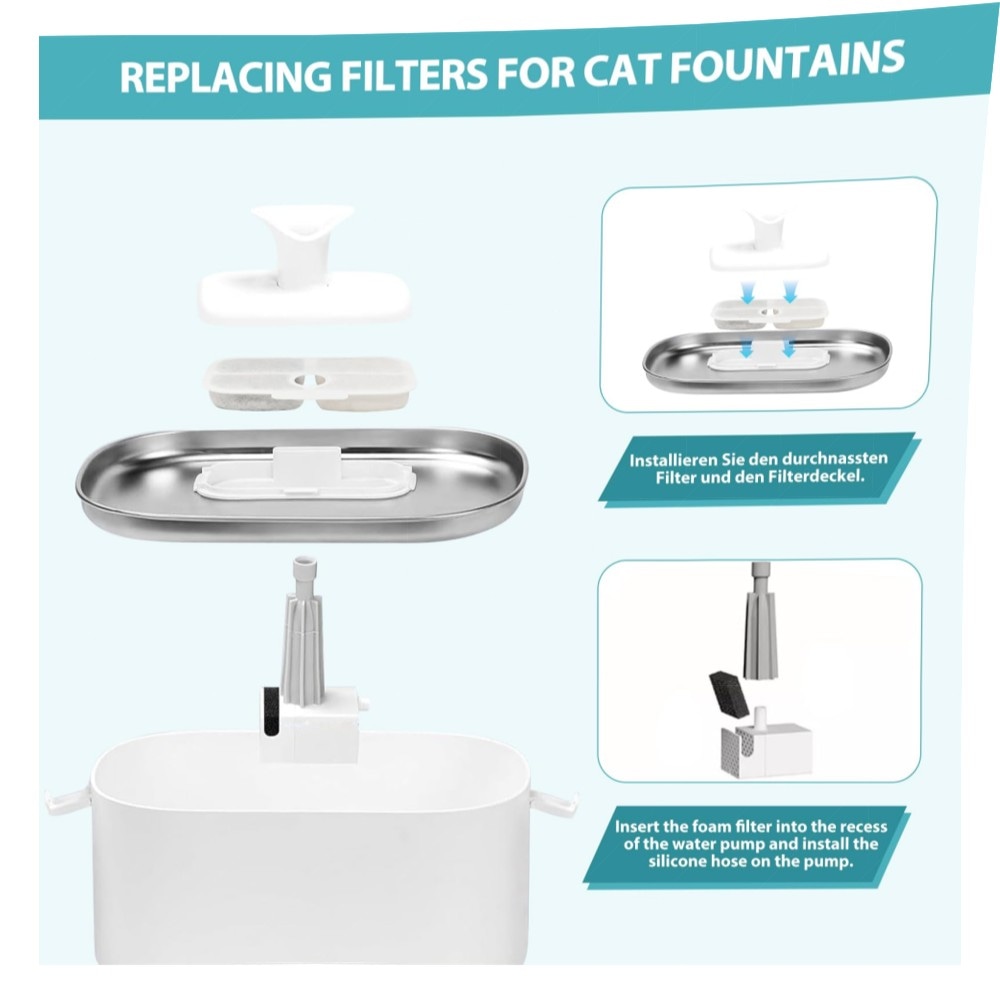 REPLACING FILTERS FOR CAT FOUNTAINS

Installieren Sie den durchnassten Filter und den Filterdeckel.

Insert the foam filter into the recess of the water pump and install the silicone hose on the pump.