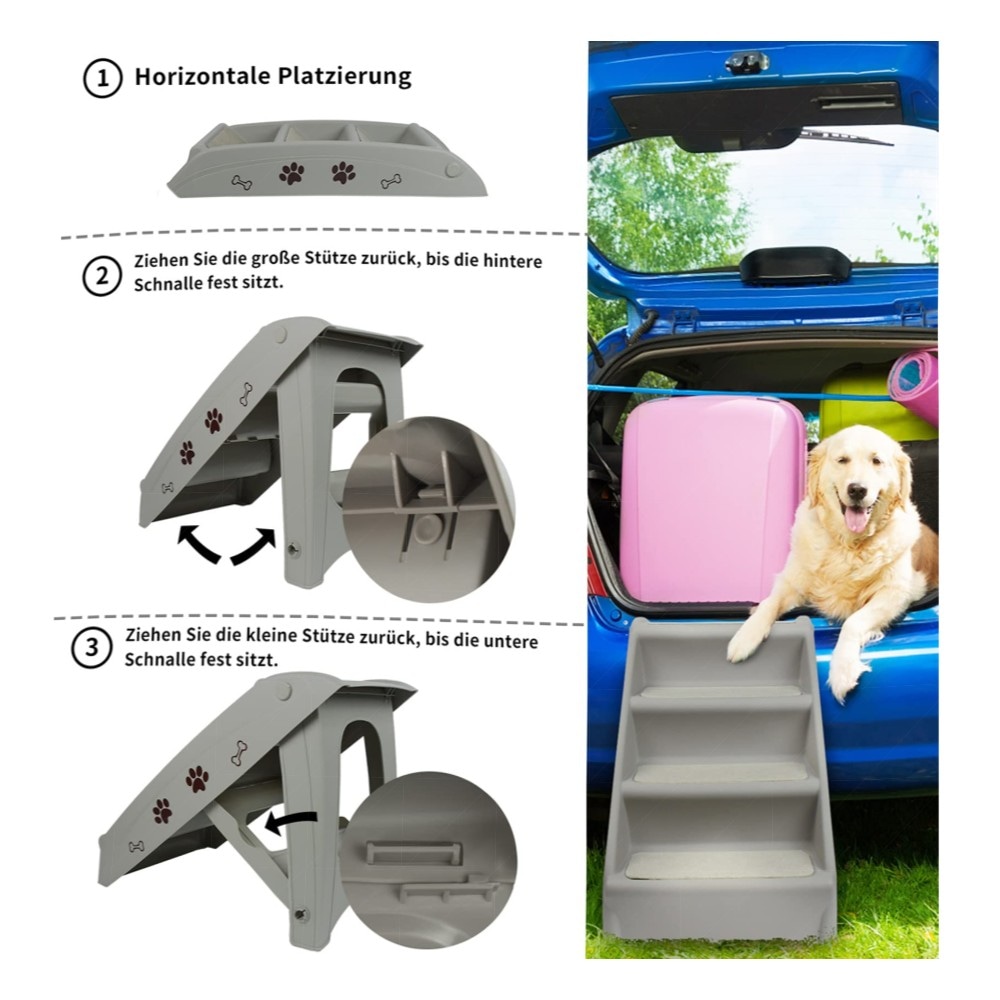 1 Horizontale Platzierung

2 Ziehen Sie die große Stütze zurück, bis die hintere Schnalle fest sitzt.

3 Ziehen Sie die kleine Stütze zurück, bis die untere Schnalle fest sitzt.