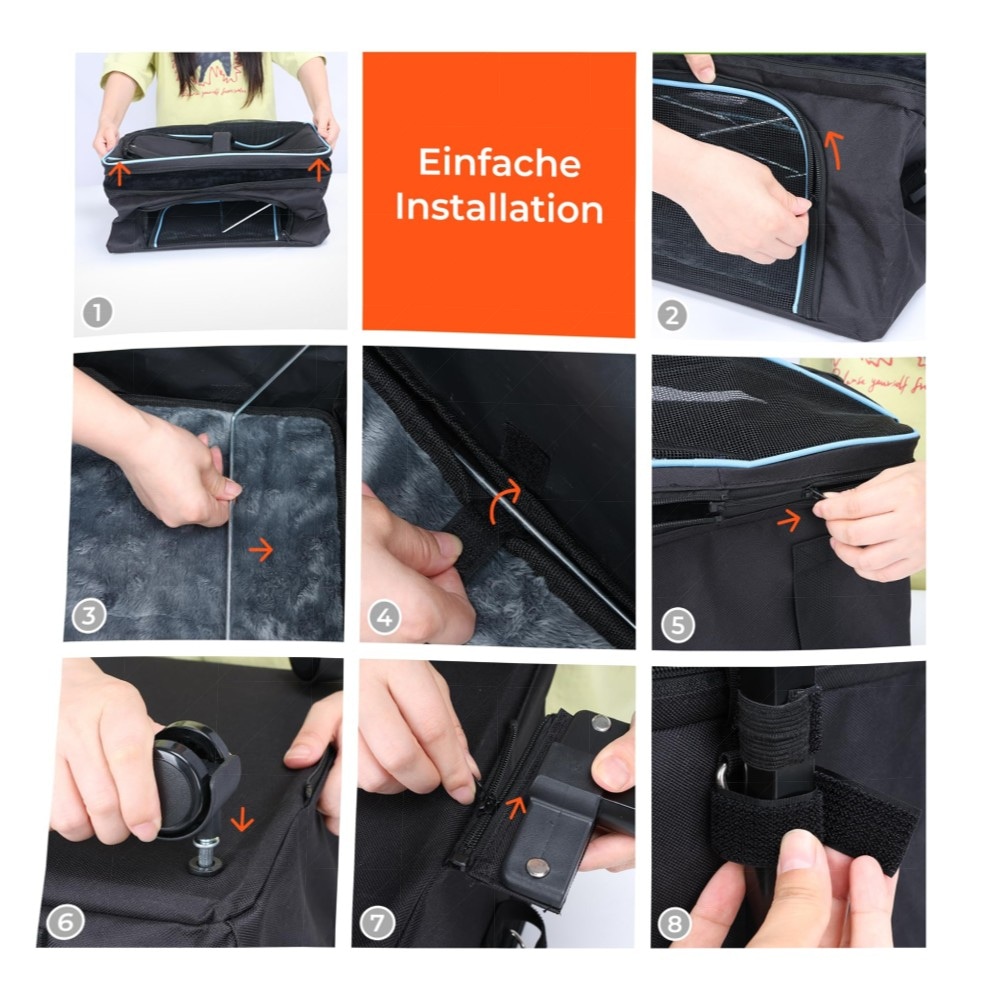 1

Einfache Installation

2

3

4

5

6

7

8