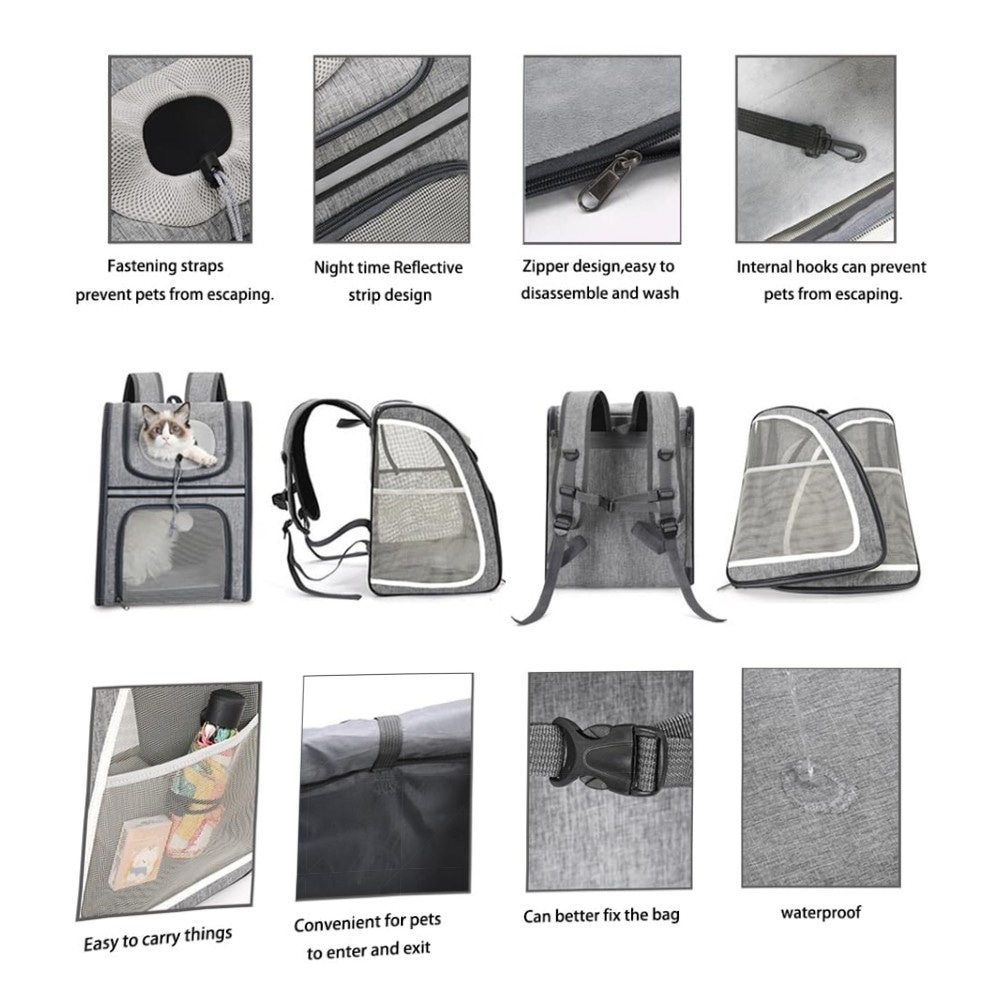 Fastening straps prevent pets from escaping.

Night time Reflective strip design

Zipper design,easy to disassemble and wash

Internal hooks can prevent pets from escaping.

Easy to carry things

Convenient for pets to enter and exit

Can better fix the bag

waterproof