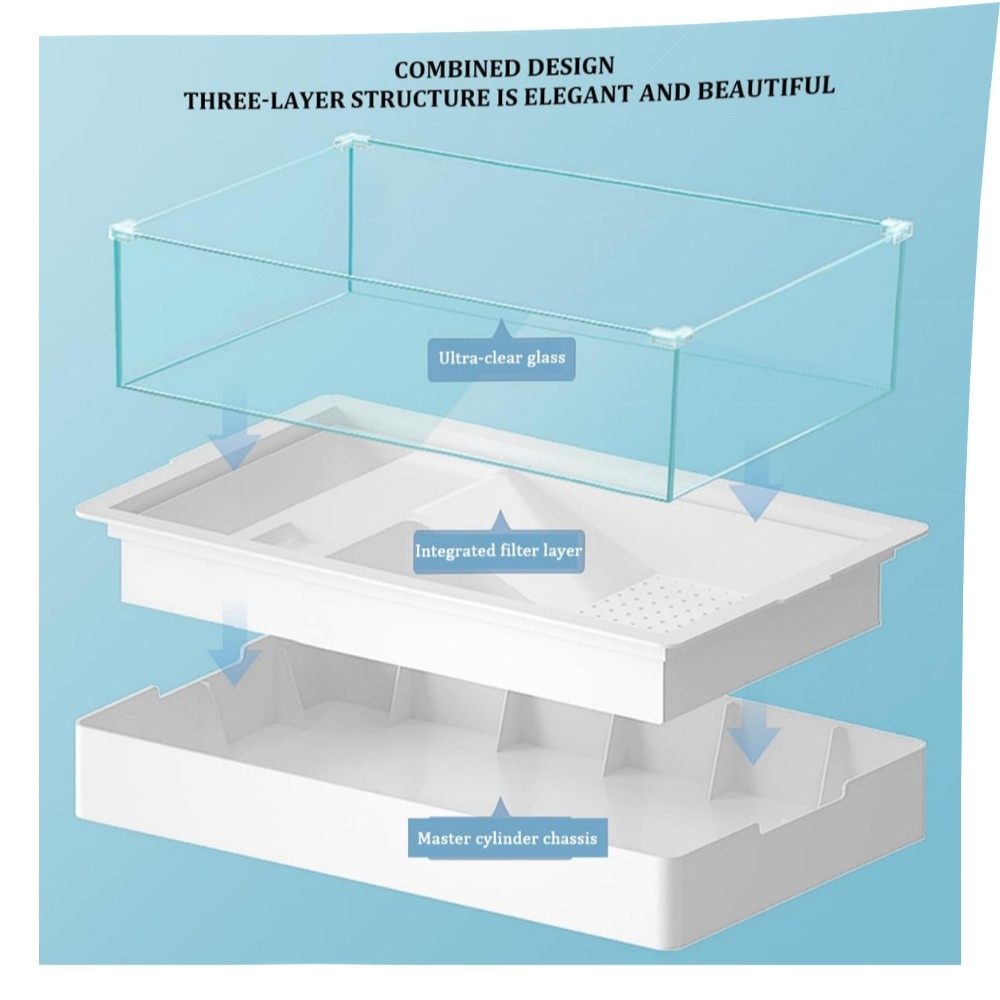 COMBINED DESIGN
THREE-LAYER STRUCTURE IS ELEGANT AND BEAUTIFUL

Ultra-clear glass

Integrated filter layer

Master cylinder chassis