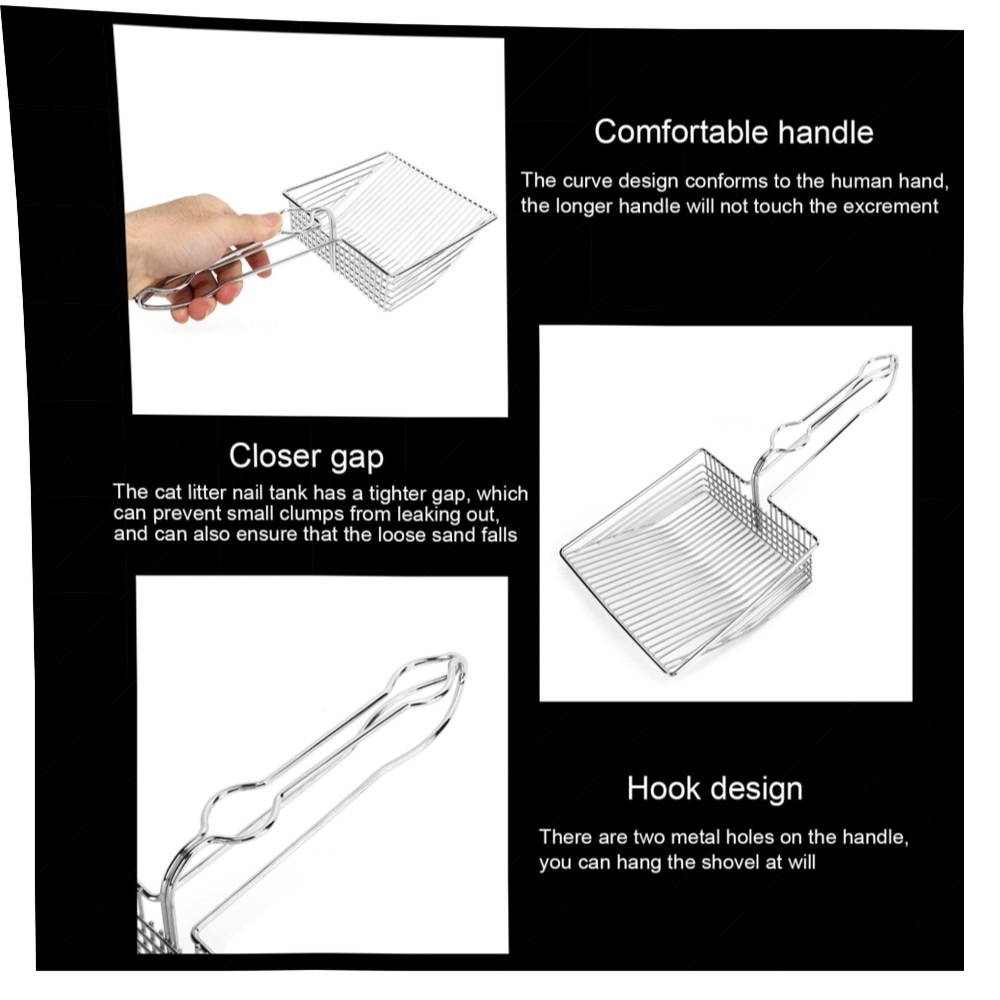 Comfortable handle

The curve design conforms to the human hand, the longer handle will not touch the excrement

Closer gap

The cat litter nail tank has a tighter gap, which can prevent small clumps from leaking out, and can also ensure that the loose sand falls

Hook design

There are two metal holes on the handle, you can hang the shovel at will