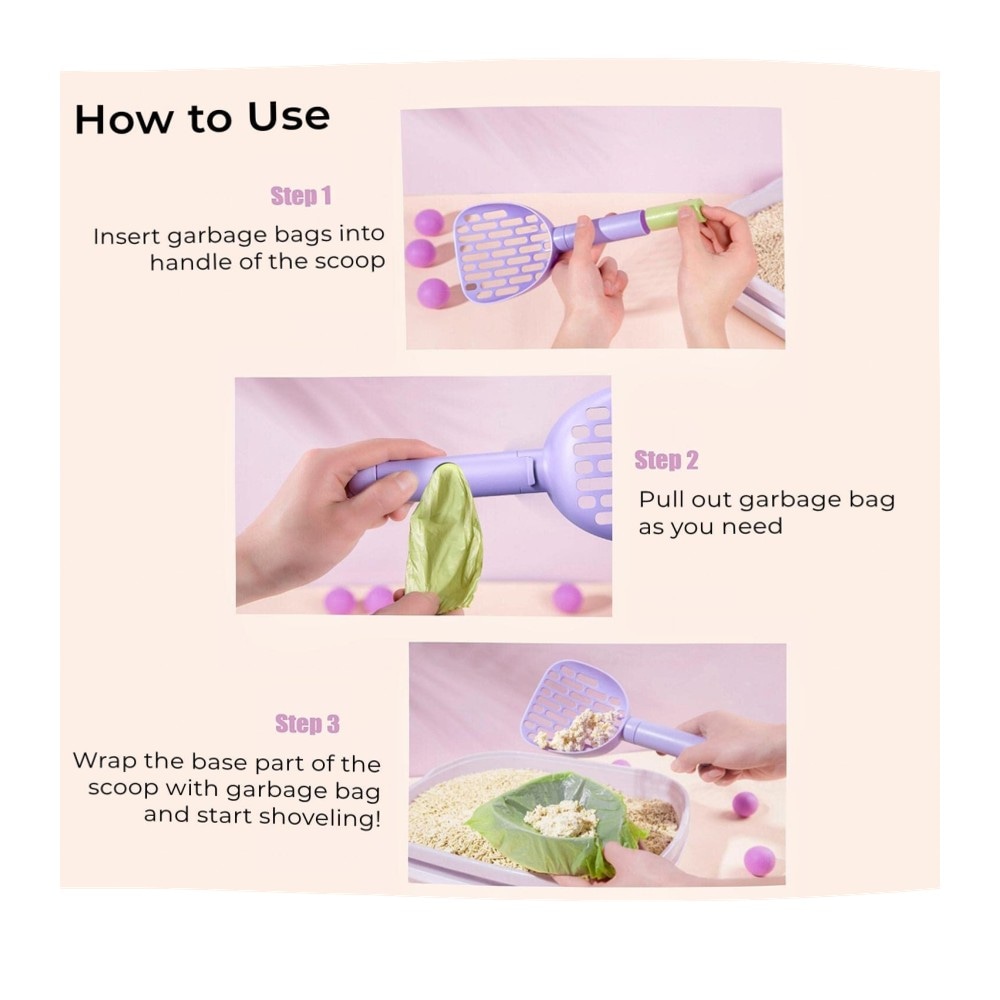 How to Use

Step 1

Insert garbage bags into handle of the scoop

Step 2

Pull out garbage bag as you need

Step 3

Wrap the base part of the scoop with garbage bag and start shoveling!