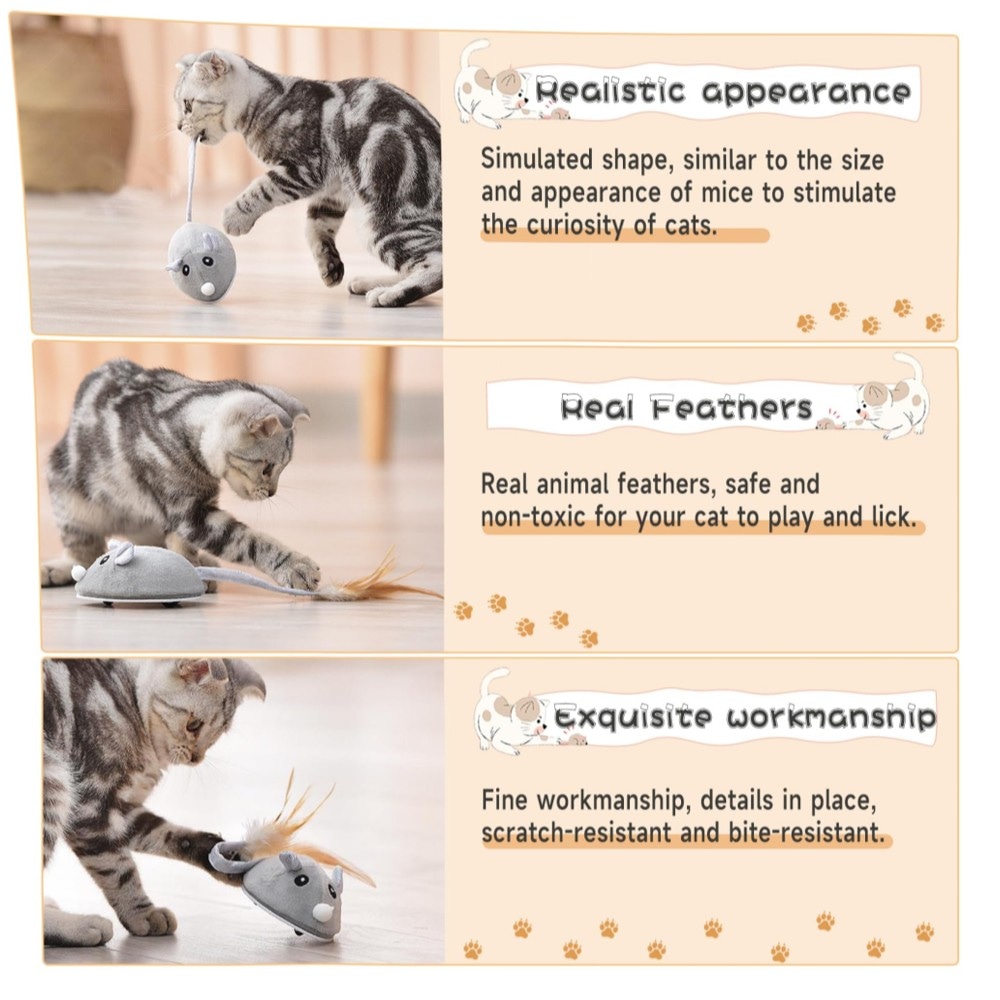 Realistic appearance

Simulated shape, similar to the size and appearance of mice to stimulate the curiosity of cats.

Real Feathers

Real animal feathers, safe and non-toxic for your cat to play and lick.

Exquisite workmanship

Fine workmanship, details in place, scratch-resistant and bite-resistant.