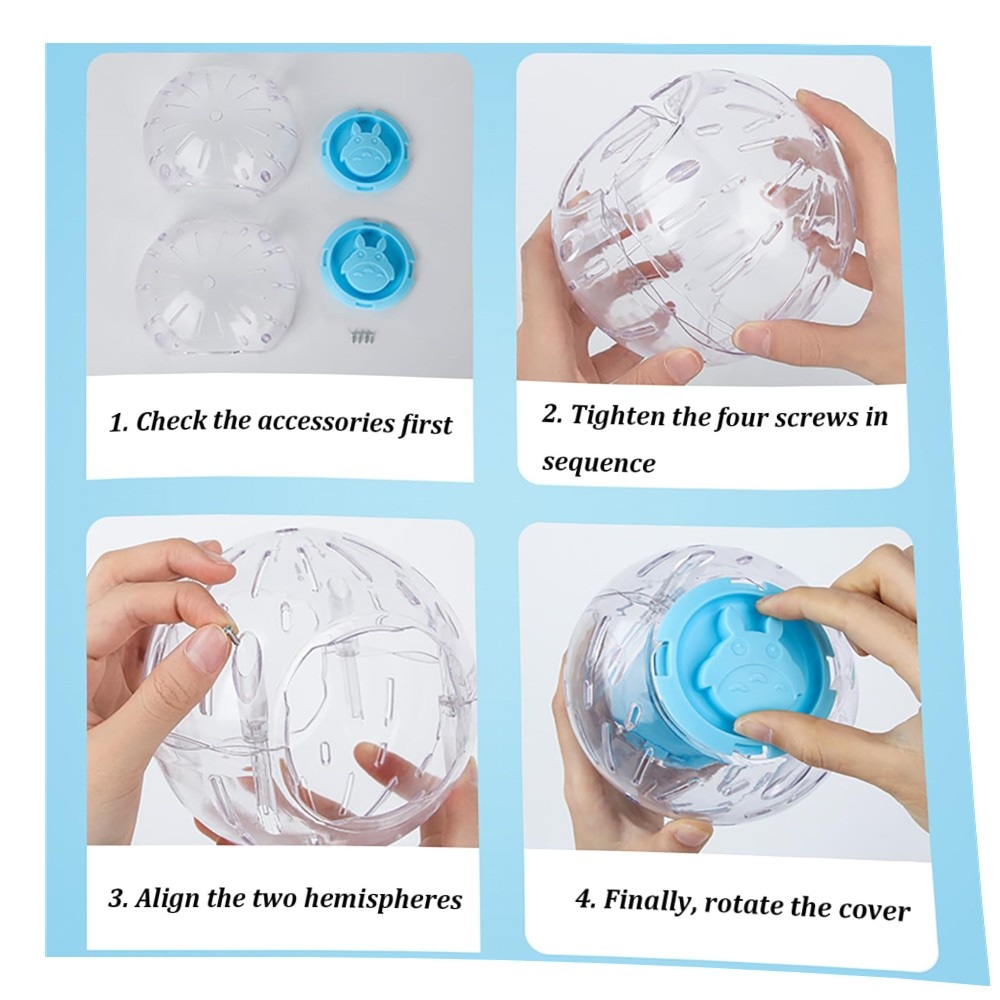 1. Check the accessories first

2. Tighten the four screws in sequence

3. Align the two hemispheres

4. Finally, rotate the cover