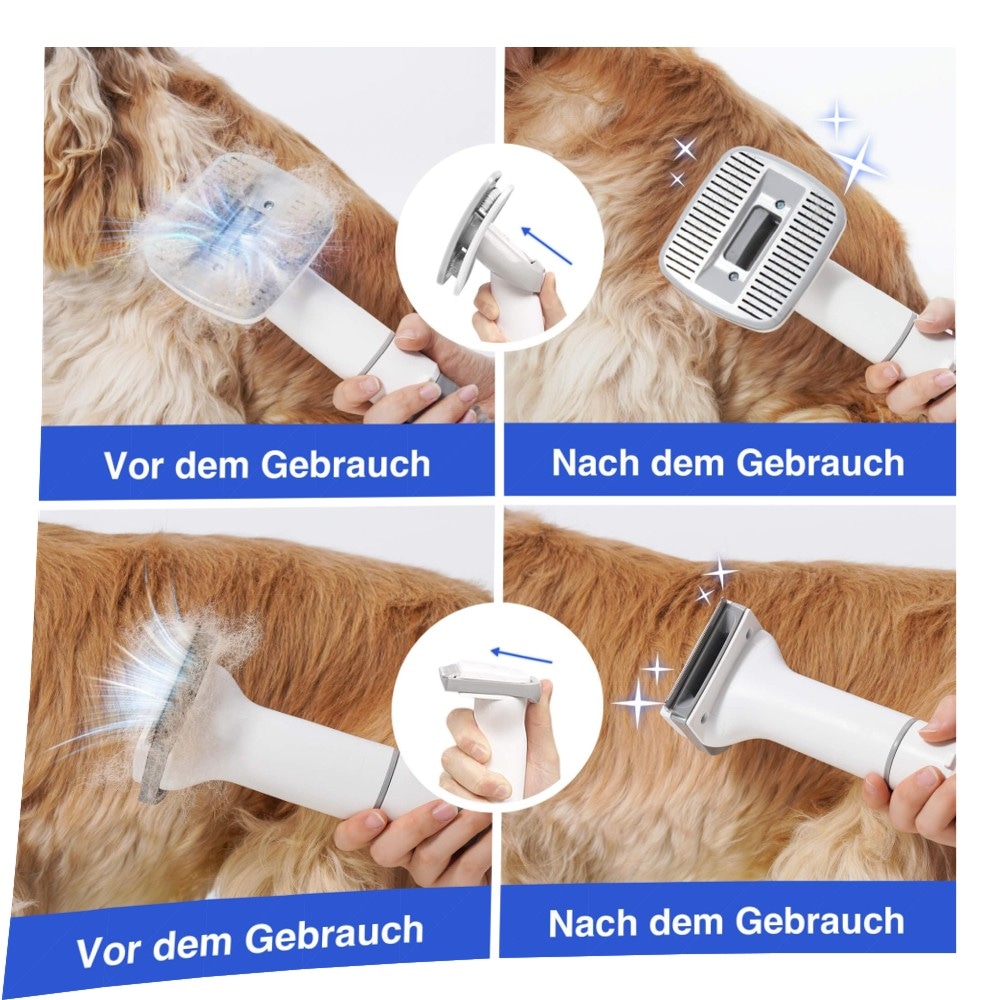 Vor dem Gebrauch

Nach dem Gebrauch

Vor dem Gebrauch

Nach dem Gebrauch