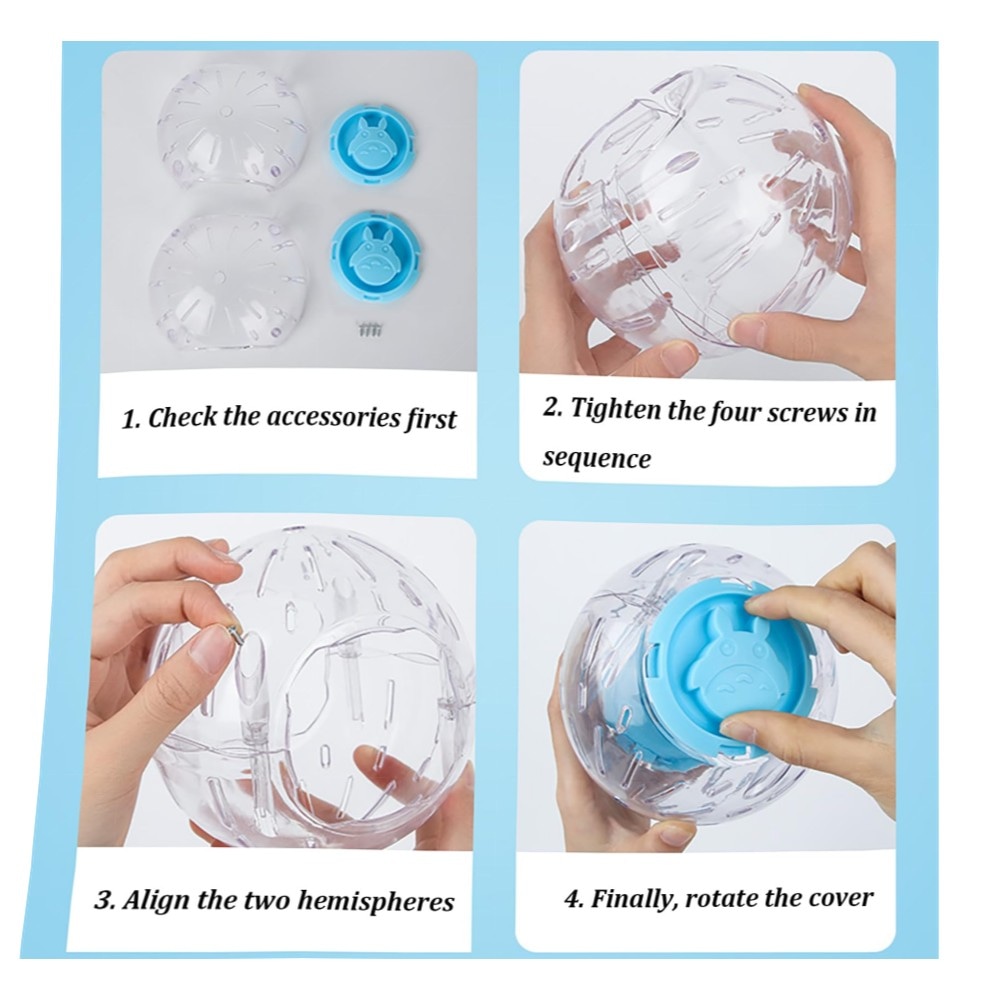 1. Check the accessories first

2. Tighten the four screws in sequence

3. Align the two hemispheres

4. Finally, rotate the cover