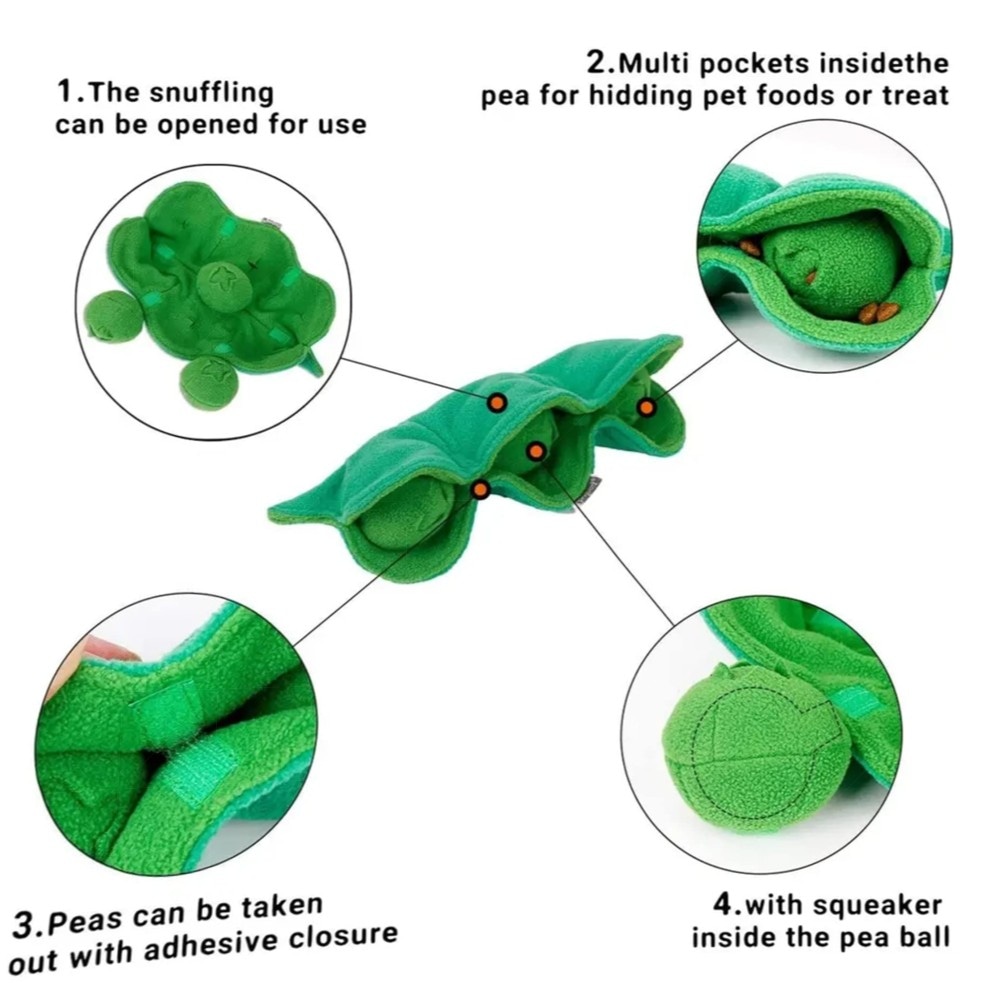 1.The snuffling can be opened for use

2.Multi pockets insidethe pea for hidding pet foods or treat

3.Peas can be taken out with adhesive closure

4.with squeaker inside the pea ball