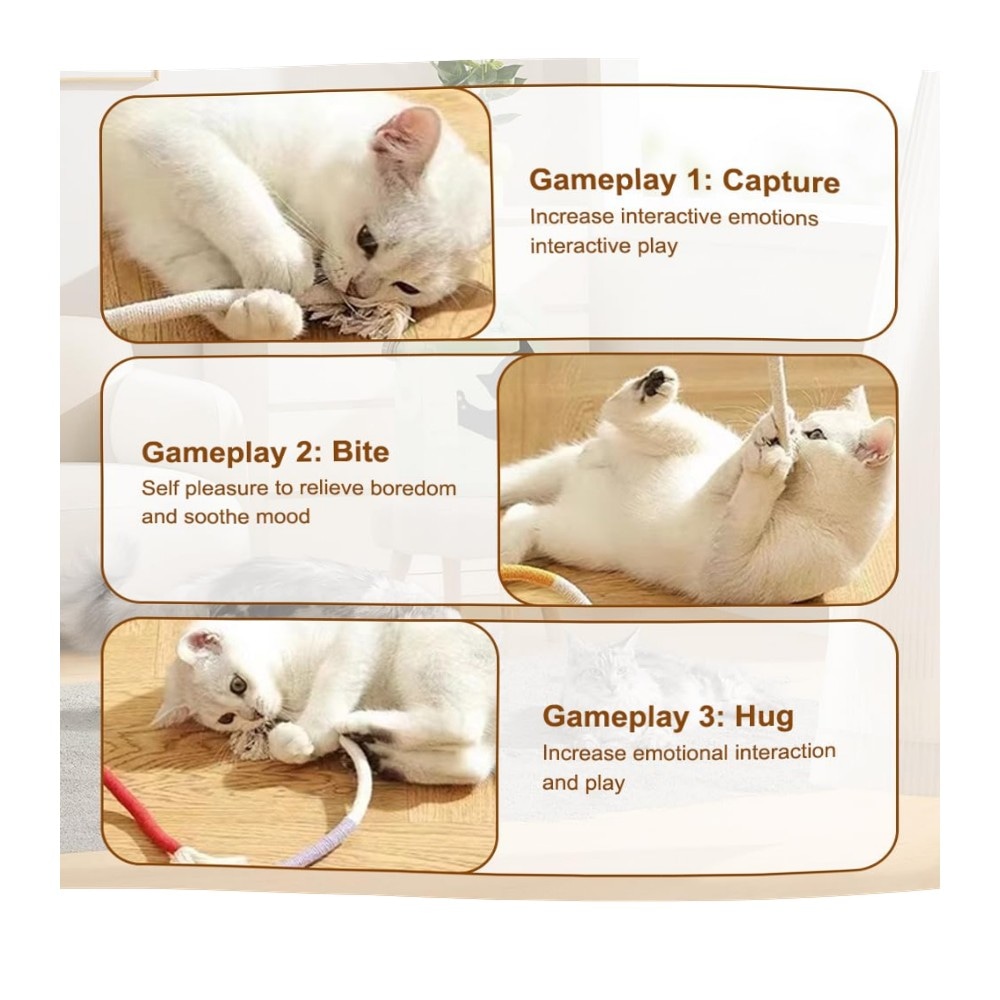 Gameplay 1: Capture
Increase interactive emotions interactive play

Gameplay 2: Bite
Self pleasure to relieve boredom and soothe mood

Gameplay 3: Hug
Increase emotional interaction and play