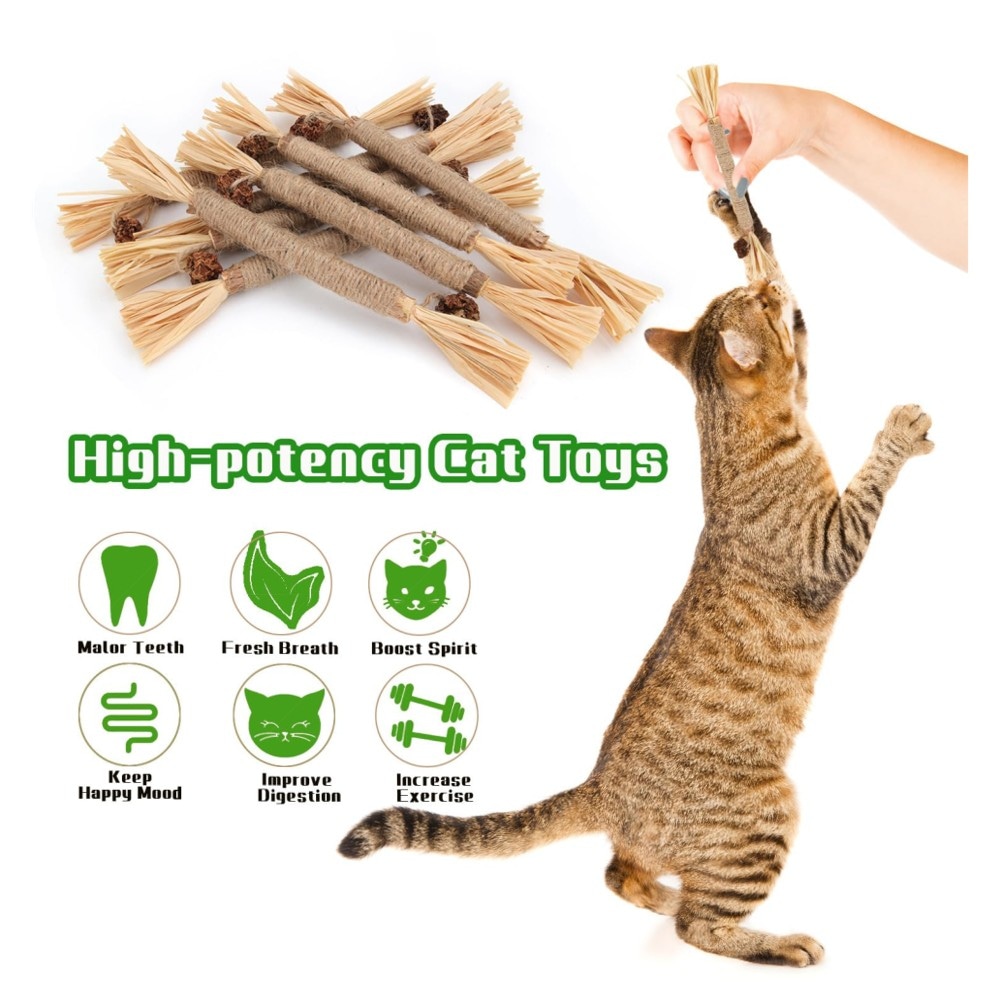 High-potency Cat Toys

Malor Teeth

Fresh Breath

Boost Spirit

Keep Happy Mood

Improve Digestion

Increase Exercise