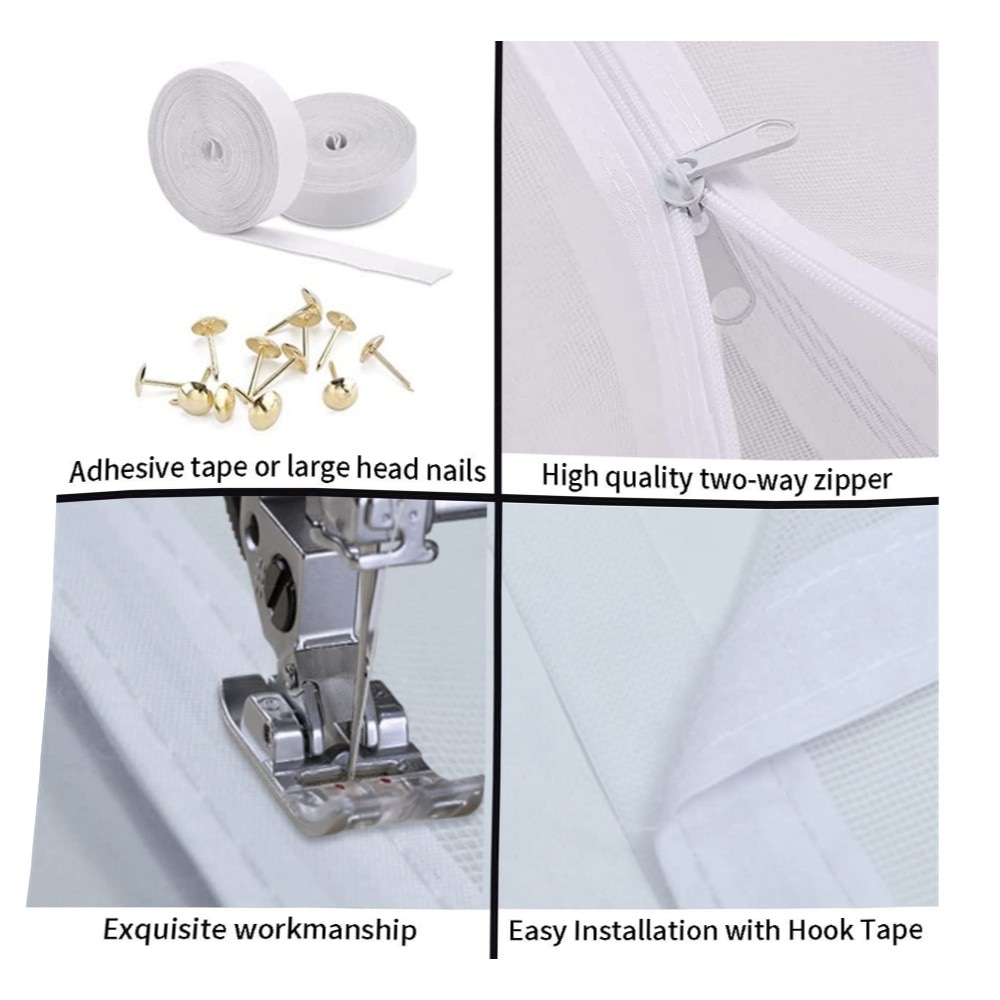 Adhesive tape or large head nails

High quality two-way zipper

Exquisite workmanship

Easy Installation with Hook Tape