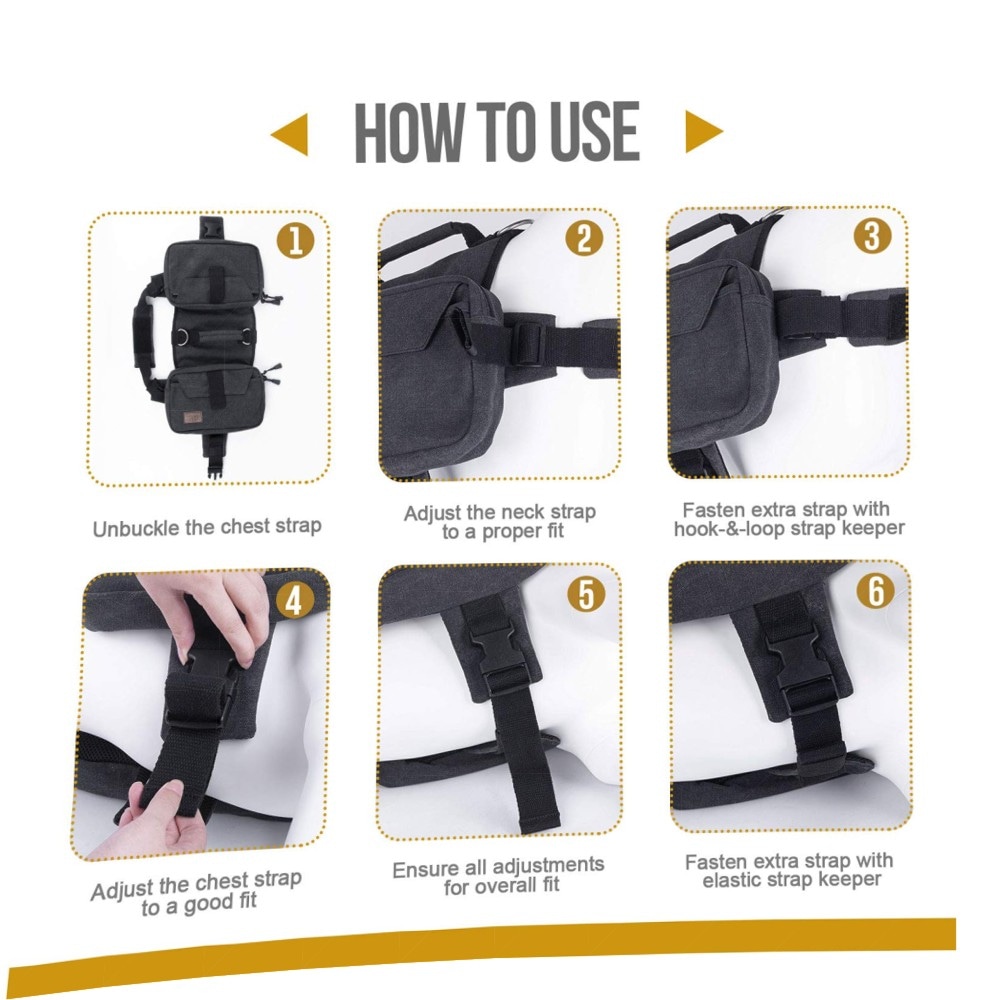 HOW TO USE

1
Unbuckle the chest strap

2
Adjust the neck strap to a proper fit

3
Fasten extra strap with hook-&-loop strap keeper

4
Adjust the chest strap to a good fit

5
Ensure all adjustments for overall fit

6
Fasten extra strap with elastic strap keeper