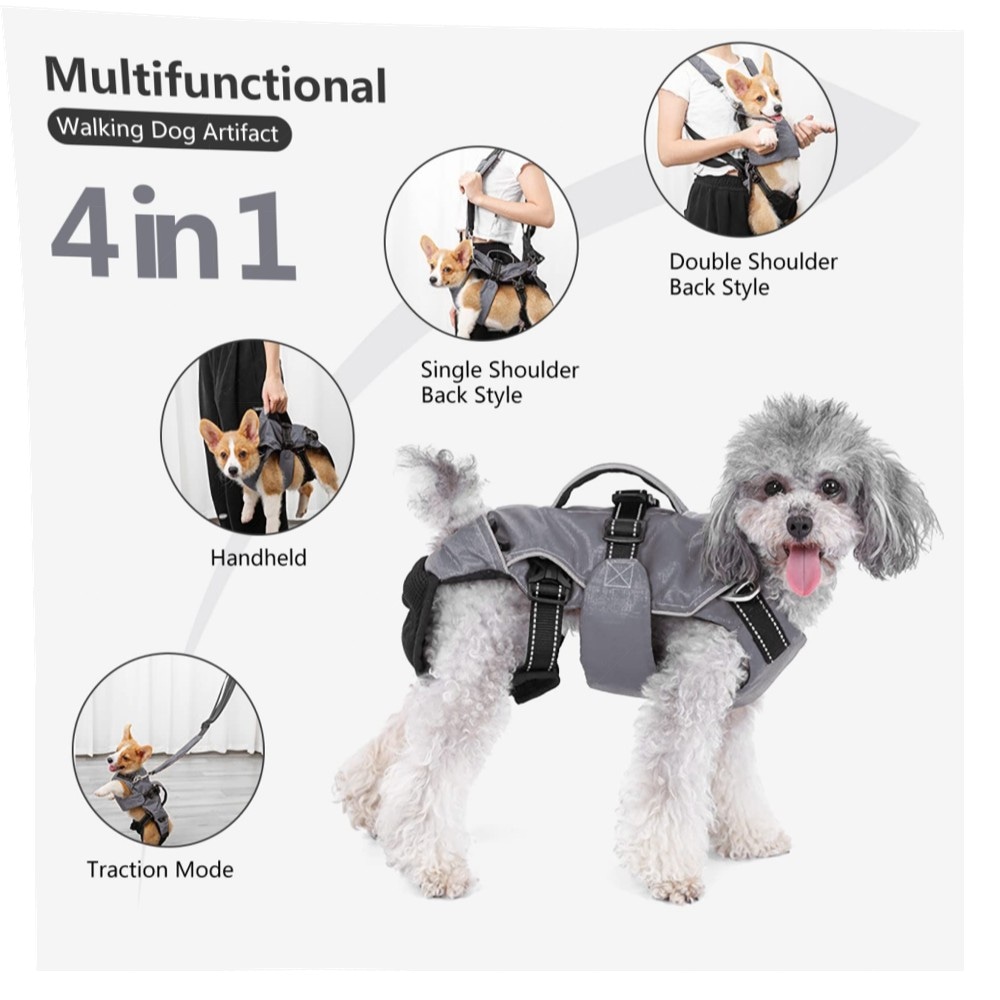 Multifunctional
Walking Dog Artifact
4 in 1

Double Shoulder Back Style

Single Shoulder Back Style

Handheld

Traction Mode