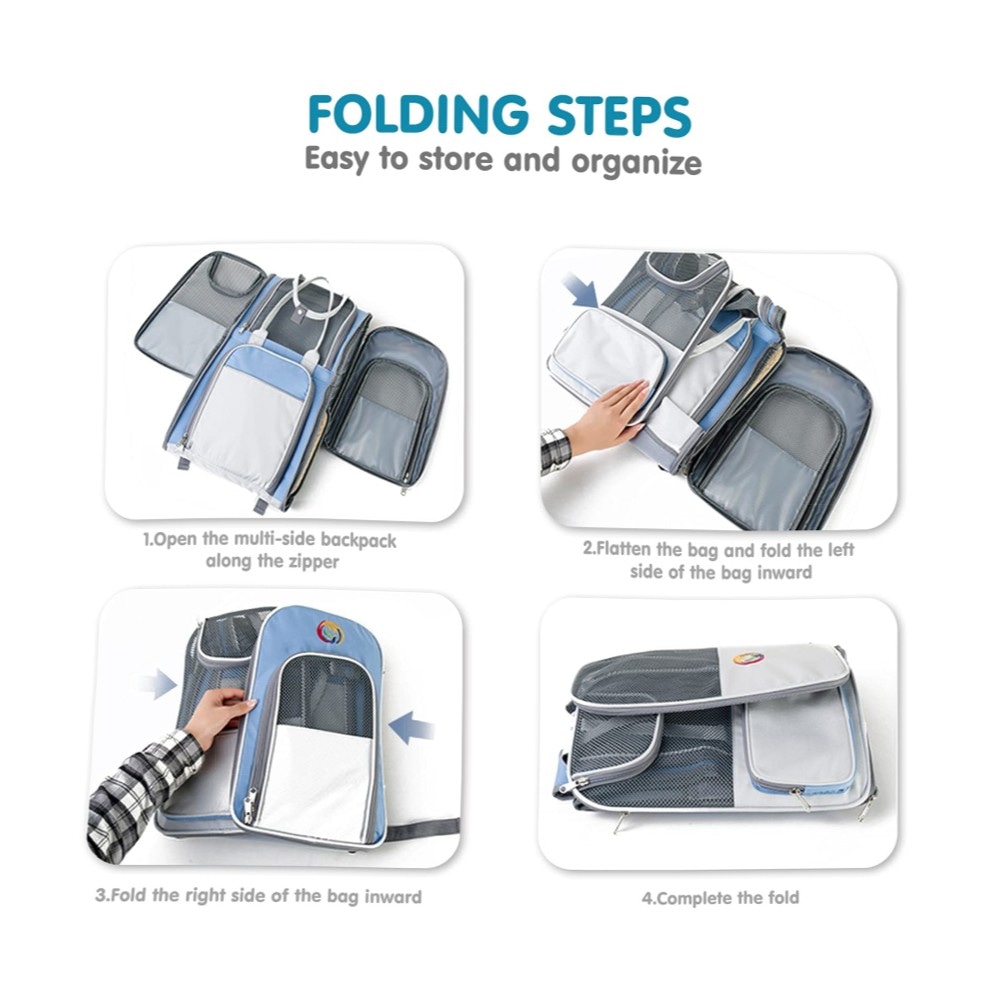 FOLDING STEPS
Easy to store and organize

1.Open the multi-side backpack along the zipper

2.Flatten the bag and fold the left side of the bag inward

3.Fold the right side of the bag inward

4.Complete the fold