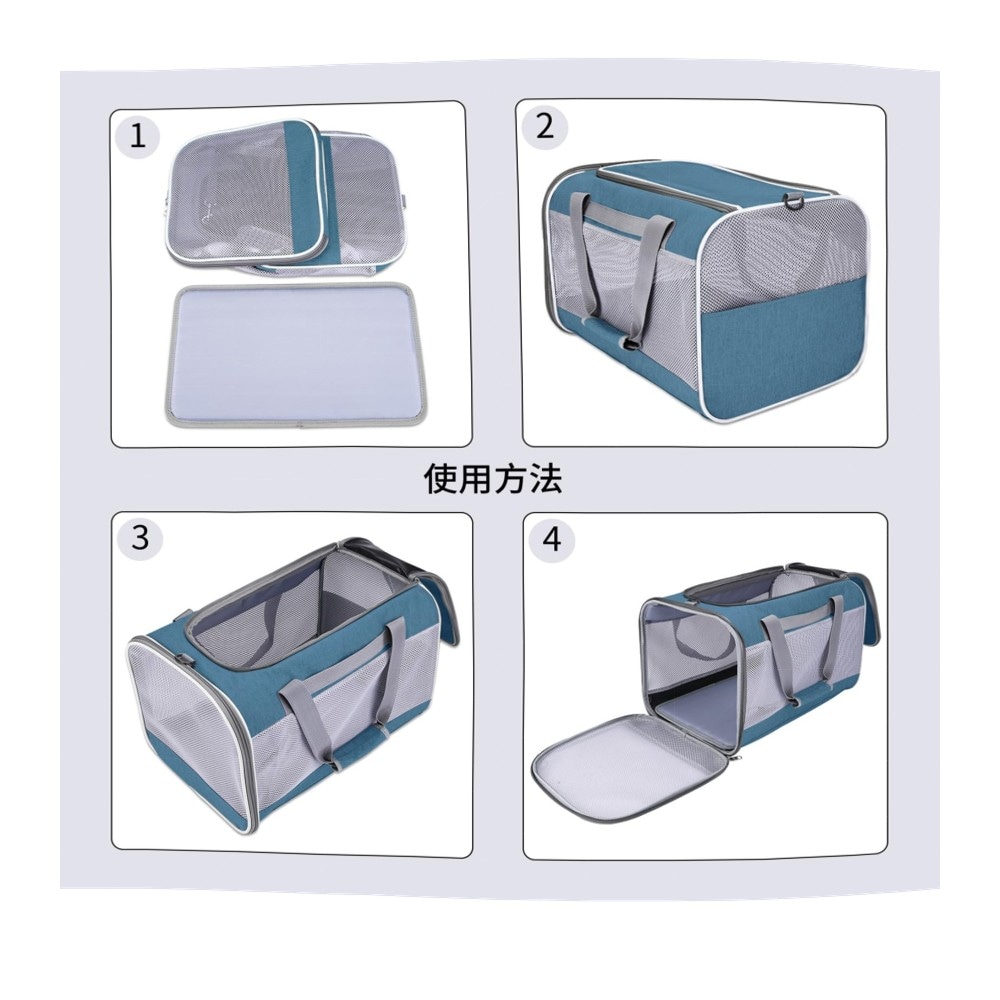 1

2

使用方法

3

4