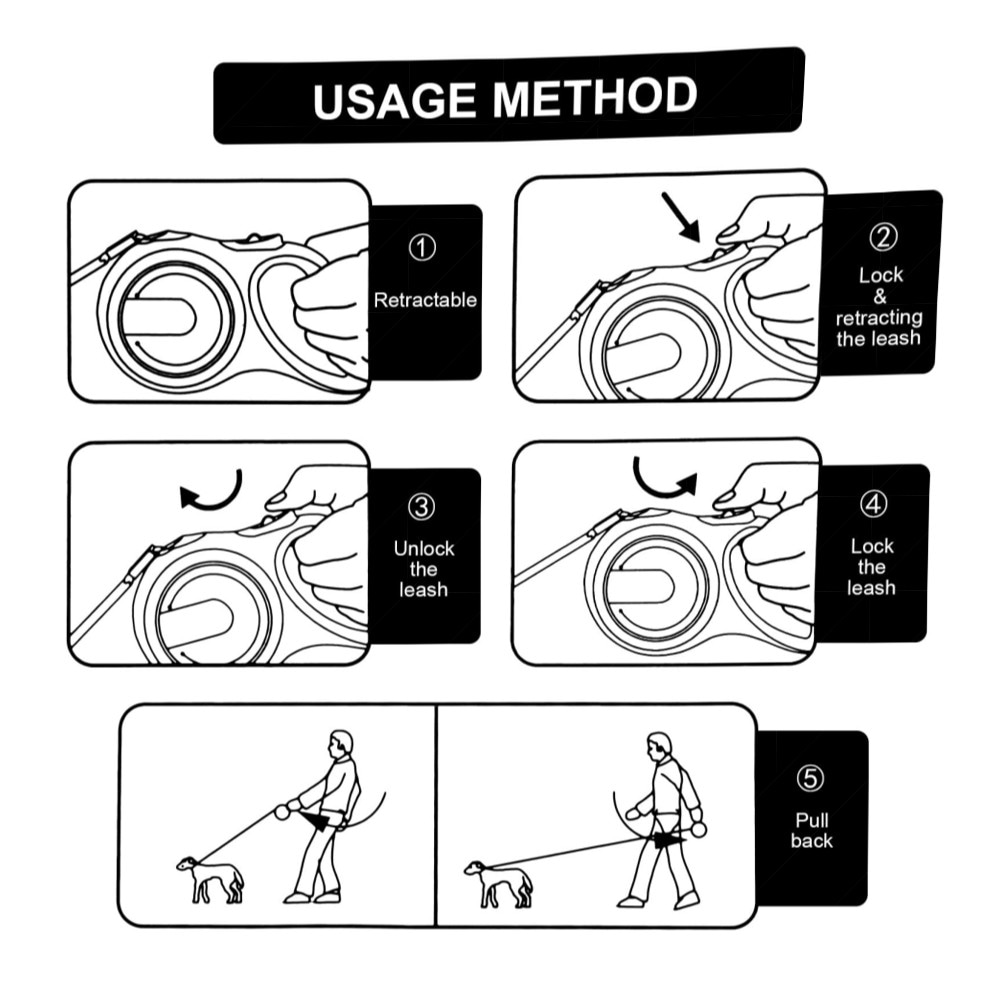 USAGE METHOD

① Retractable

② Lock & retracting the leash

③ Unlock the leash

④ Lock the leash

⑤ Pull back