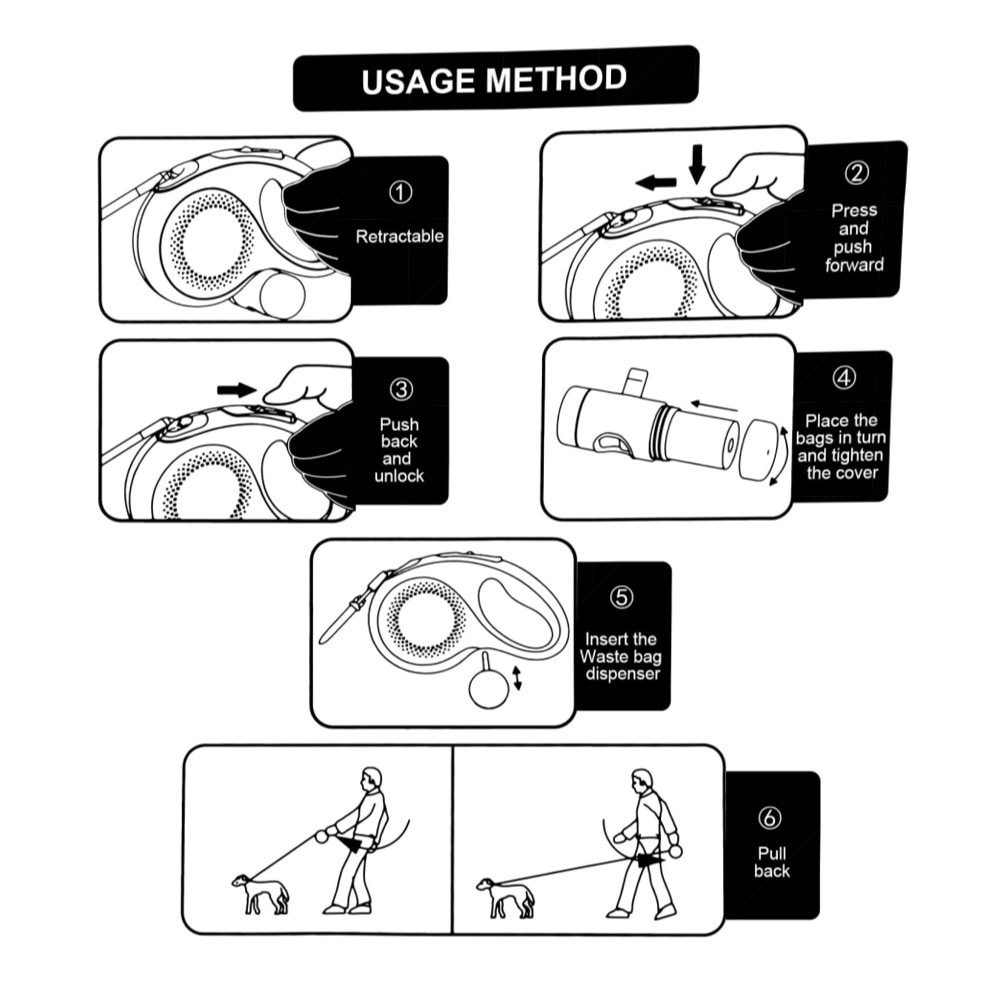 USAGE METHOD

①
Retractable

②
Press and push forward

③
Push back and unlock

④
Place the bags in turn and tighten the cover

⑤
Insert the Waste bag dispenser

⑥
Pull back