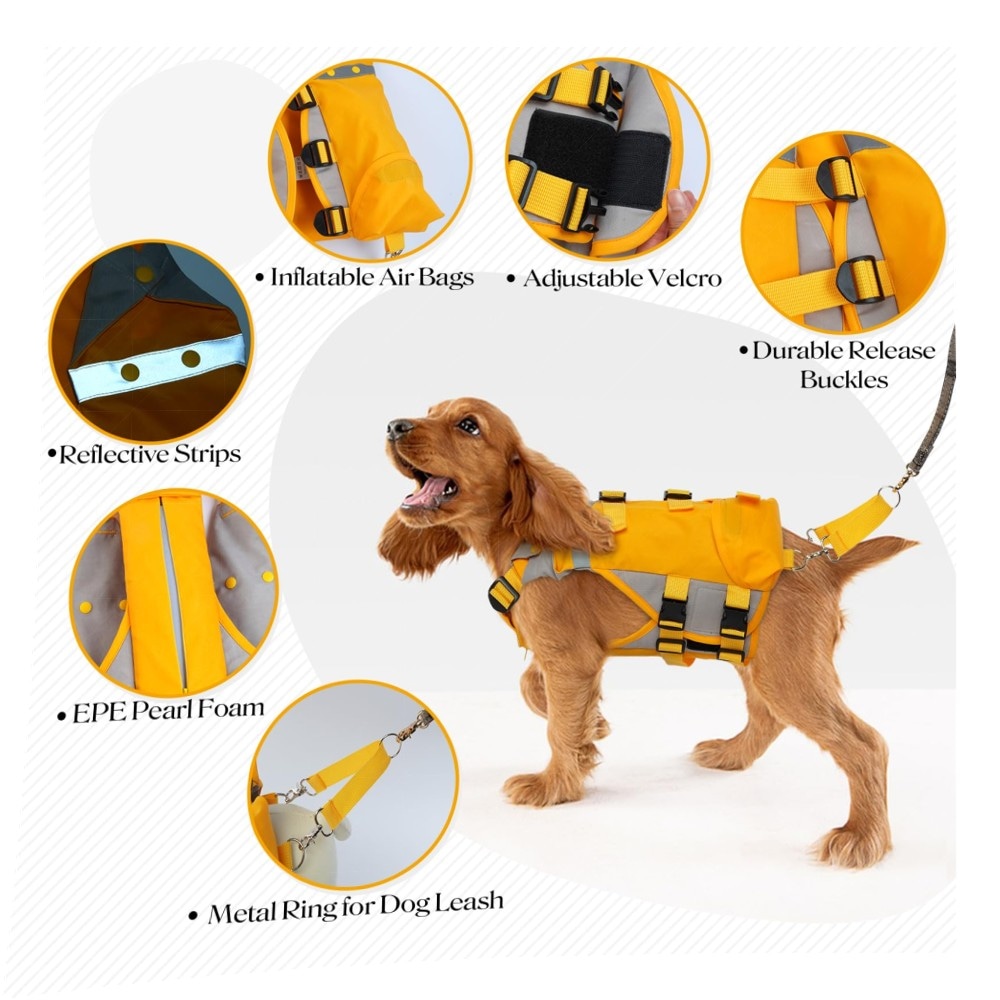 • Inflatable Air Bags

• Adjustable Velcro

• Durable Release Buckles

• Reflective Strips

• EPE Pearl Foam

• Metal Ring for Dog Leash