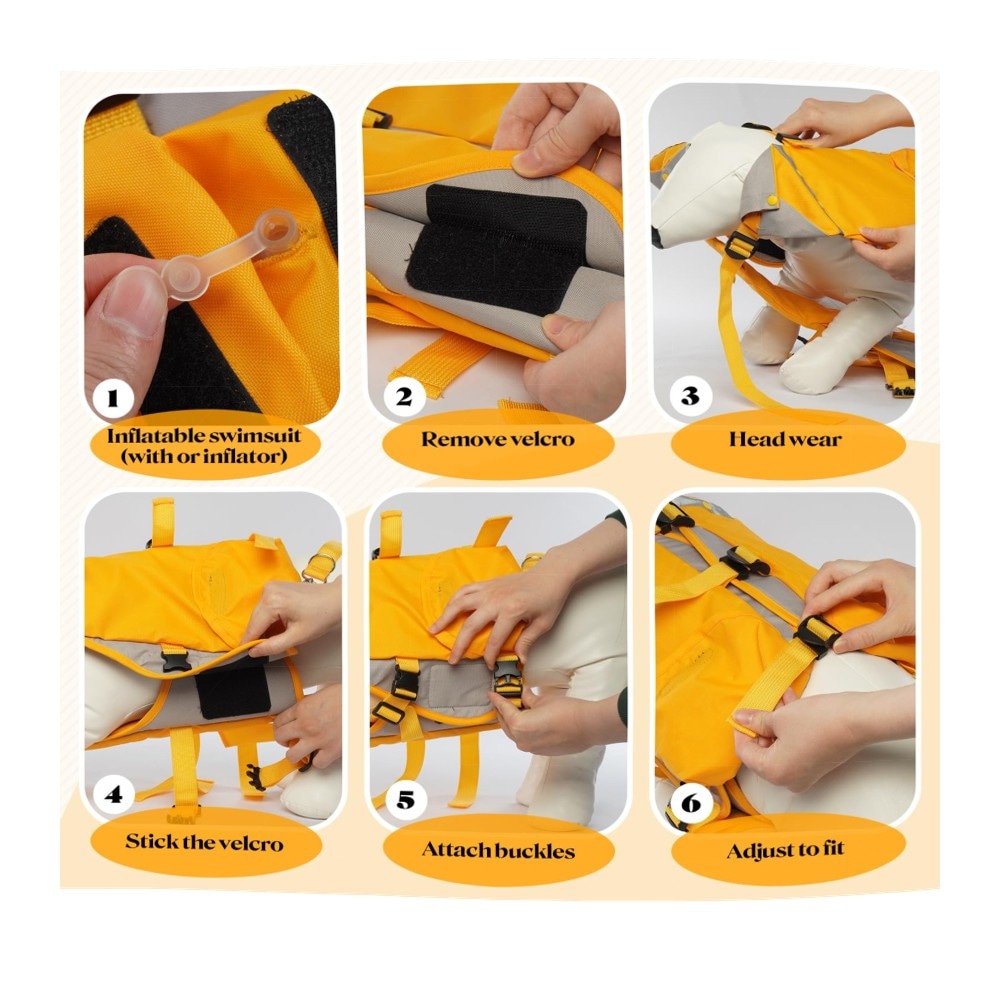 1
Inflatable swimsuit (with or inflator)

2
Remove velcro

3
Head wear

4
Stick the velcro

5
Attach buckles

6
Adjust to fit