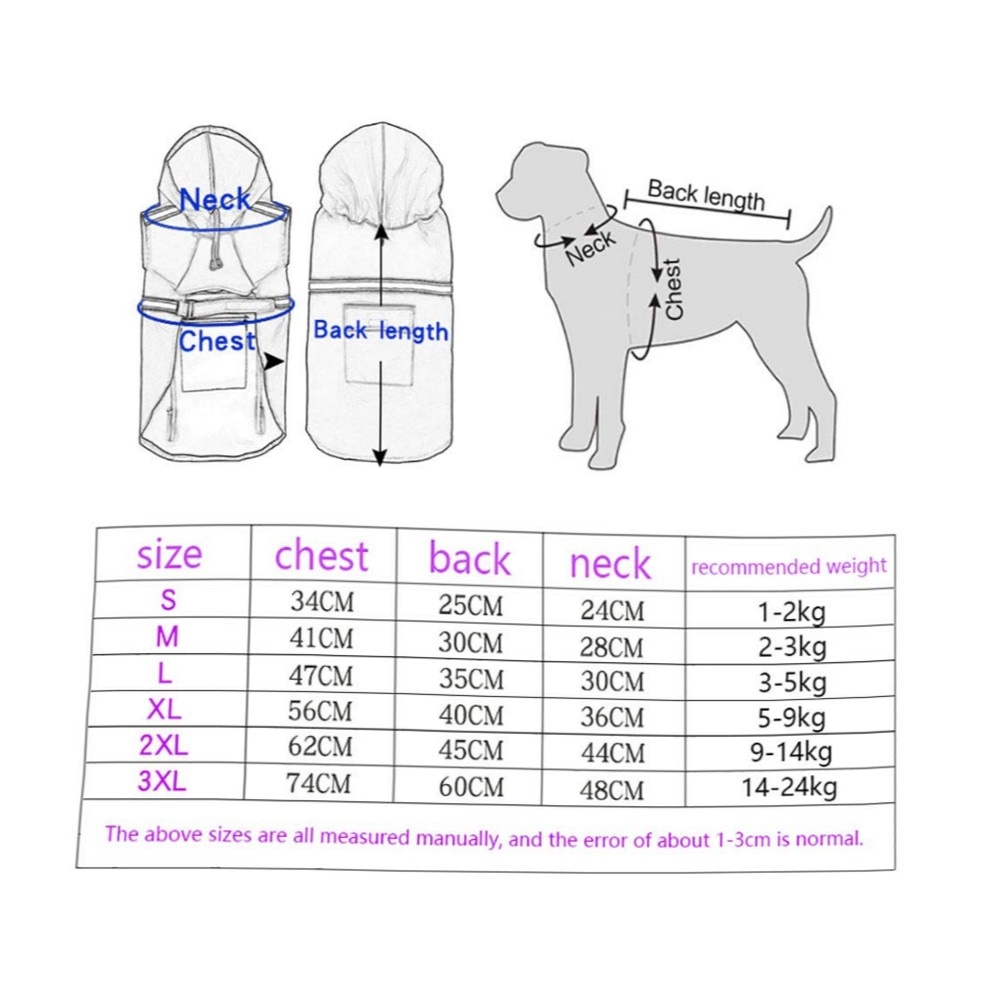 Neck
Chest
Back length

Back length
Neck
Chest

| size | chest | back | neck | recommended weight |
|---|---|---|---|---|
| S | 34CM | 25CM | 24CM | 1-2kg |
| M | 41CM | 30CM | 28CM | 2-3kg |
| L | 47CM | 35CM | 30CM | 3-5kg |
| XL | 56CM | 40CM | 36CM | 5-9kg |
| 2XL | 62CM | 45CM | 44CM | 9-14kg |
| 3XL | 74CM | 60CM | 48CM | 14-24kg |

The above sizes are all measured manually, and the error of about 1-3cm is normal.