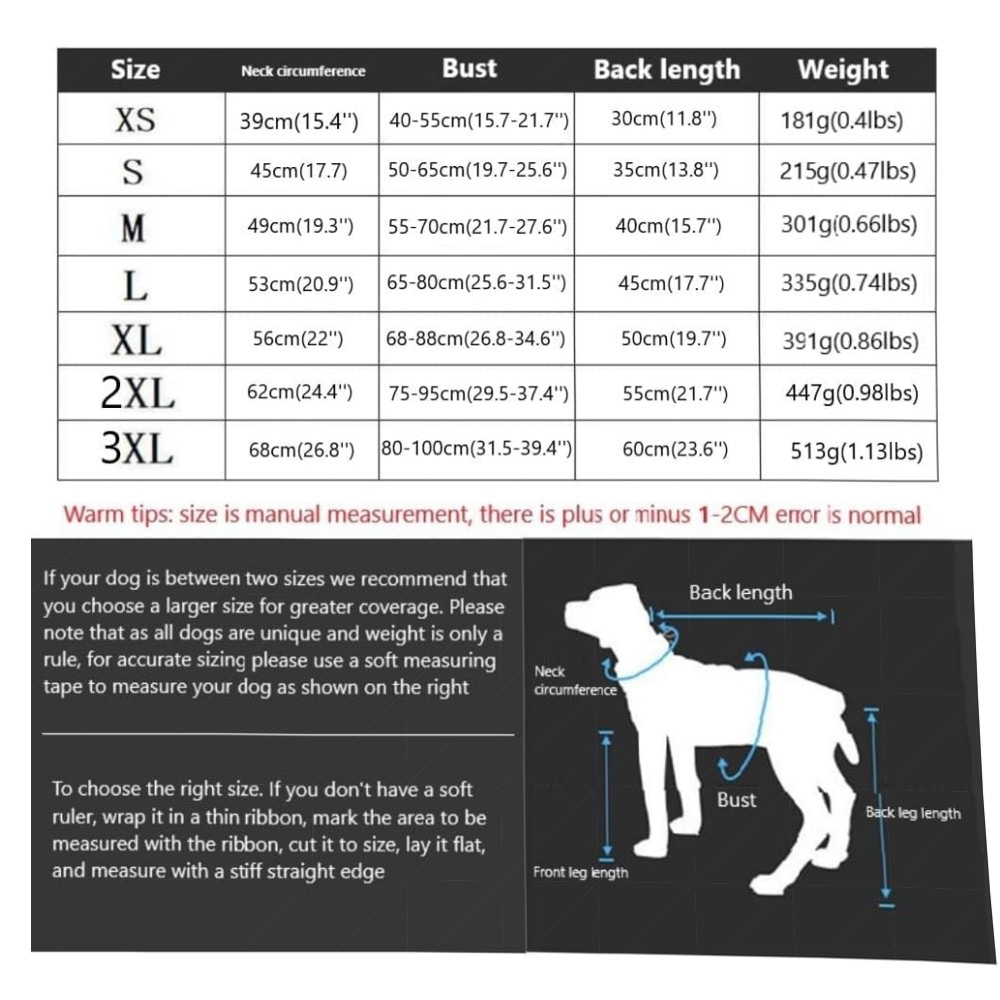 | Size | Neck circumference | Bust | Back length | Weight |
|---|---|---|---|---|
| XS | 39cm(15.4'') | 40-55cm(15.7-21.7'') | 30cm(11.8'') | 181g(0.4lbs) |
| S | 45cm(17.7) | 50-65cm(19.7-25.6'') | 35cm(13.8'') | 215g(0.47lbs) |
| M | 49cm(19.3'') | 55-70cm(21.7-27.6'') | 40cm(15.7'') | 301g(0.66lbs) |
| L | 53cm(20.9'') | 65-80cm(25.6-31.5'') | 45cm(17.7'') | 335g(0.74lbs) |
| XL | 56cm(22'') | 68-88cm(26.8-34.6'') | 50cm(19.7'') | 391g(0.86lbs) |
| 2XL | 62cm(24.4'') | 75-95cm(29.5-37.4'') | 55cm(21.7'') | 447g(0.98lbs) |
| 3XL | 68cm(26.8'') | 80-100cm(31.5-39.4'') | 60cm(23.6'') | 513g(1.13lbs) |

Warm tips: size is manual measurement, there is plus or minus 1-2CM error is normal

If your dog is between two sizes we recommend that you choose a larger size for greater coverage. Please note that as all dogs are unique and weight is only a rule, for accurate sizing please use a soft measuring tape to measure your dog as shown on the right

To choose the right size. If you don't have a soft ruler, wrap it in a thin ribbon, mark the area to be measured with the ribbon, cut it to size, lay it flat, and measure with a stiff straight edge

Back length

Neck circumference

Bust

Back leg length

Front leg length