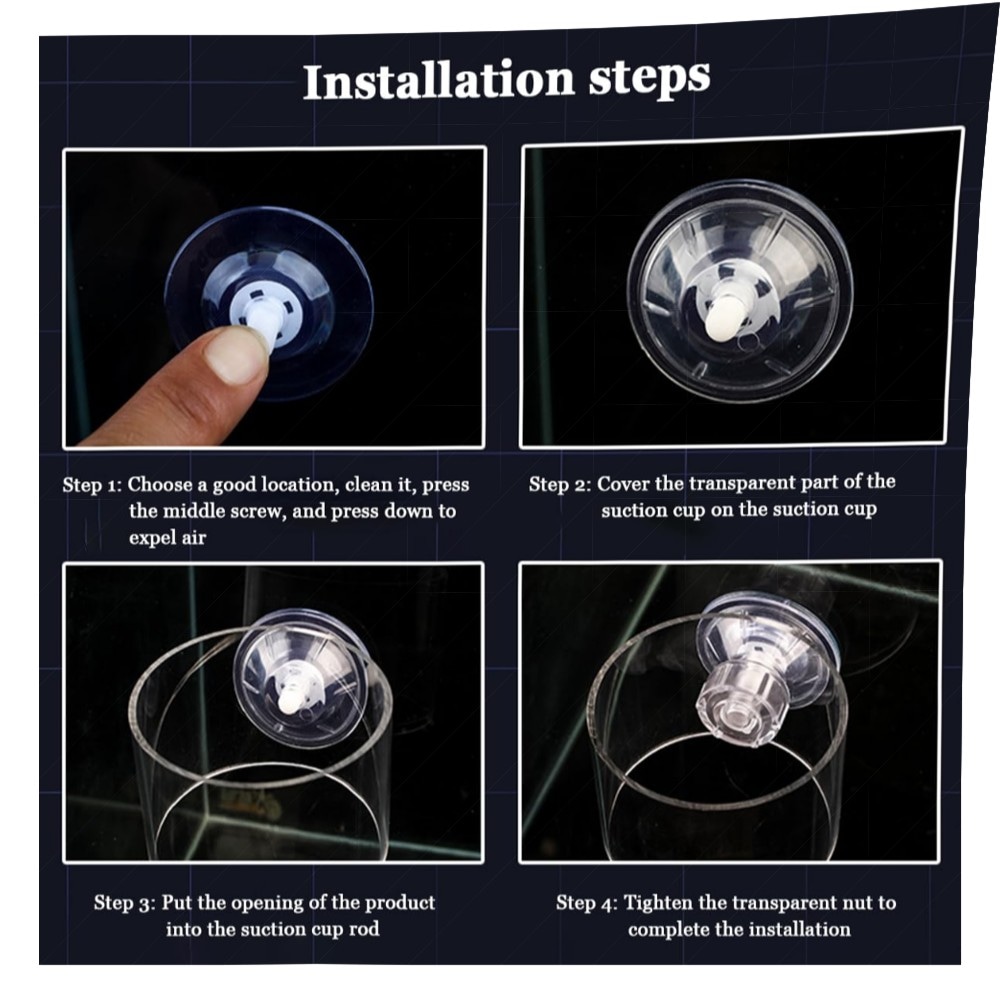 Installation steps

Step 1: Choose a good location, clean it, press the middle screw, and press down to expel air

Step 2: Cover the transparent part of the suction cup on the suction cup

Step 3: Put the opening of the product into the suction cup rod

Step 4: Tighten the transparent nut to complete the installation