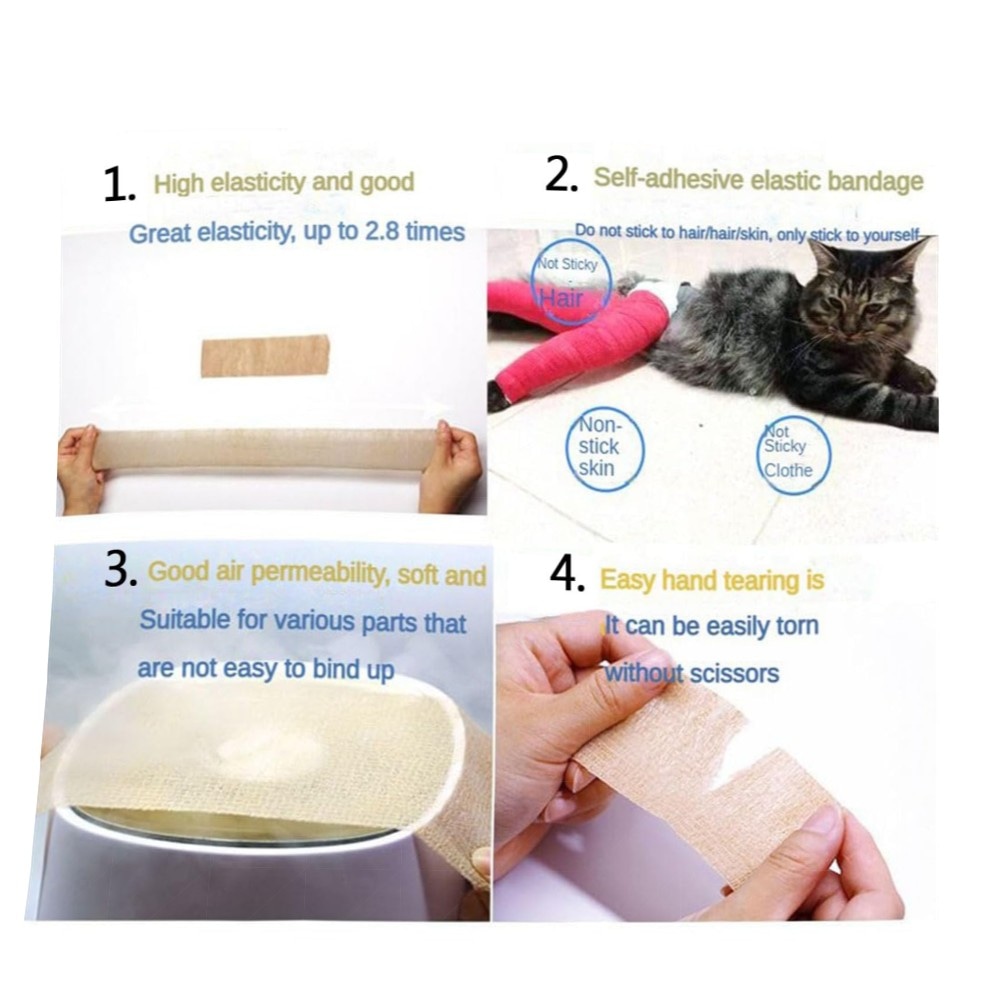 1. High elasticity and good

Great elasticity, up to 2.8 times

2. Self-adhesive elastic bandage

Do not stick to hair/hair/skin, only stick to yourself

Not Sticky Hair

Non-stick skin

Not Sticky Clothe

3. Good air permeability, soft and

Suitable for various parts that are not easy to bind up

4. Easy hand tearing is

It can be easily torn without scissors