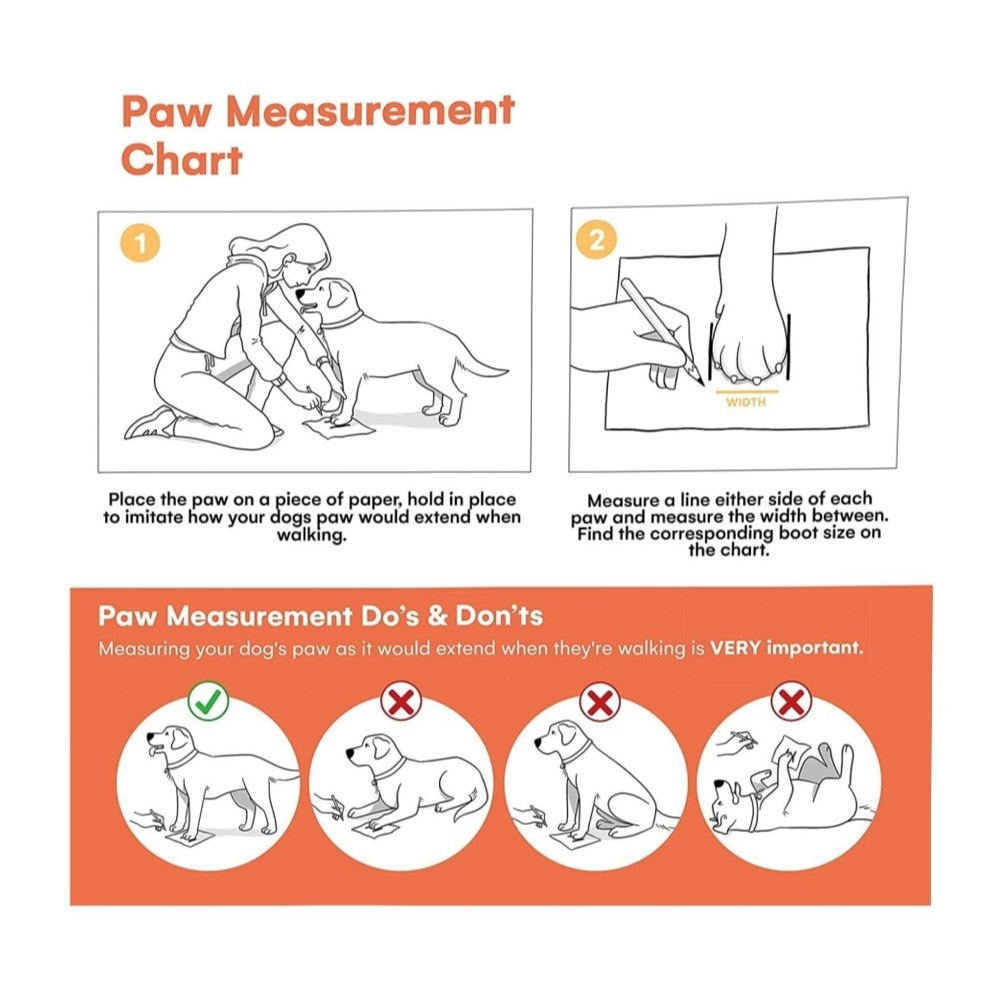 Paw Measurement Chart

1

Place the paw on a piece of paper, hold in place to imitate how your dogs paw would extend when walking.

2

WIDTH

Measure a line either side of each paw and measure the width between. Find the corresponding boot size on the chart.

Paw Measurement Do's & Don'ts

Measuring your dog's paw as it would extend when they're walking is VERY important.