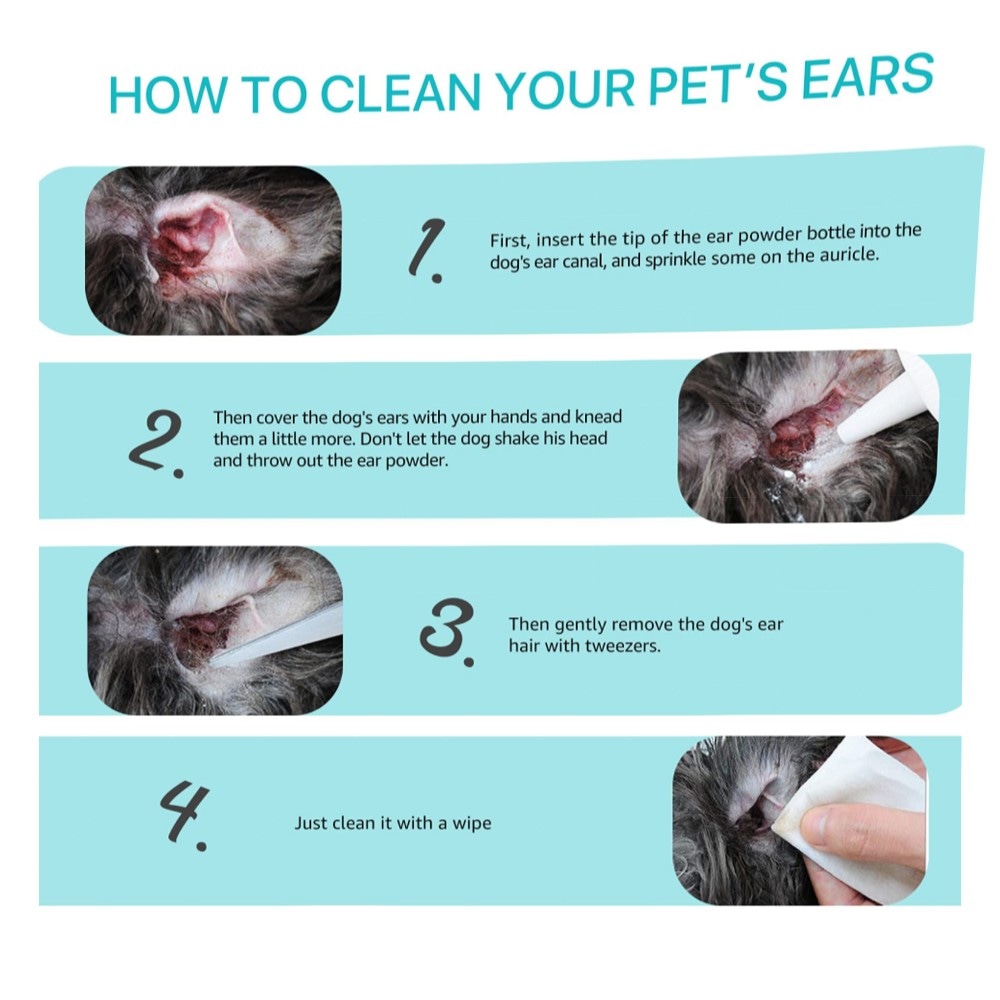 HOW TO CLEAN YOUR PET'S EARS

1. First, insert the tip of the ear powder bottle into the dog's ear canal, and sprinkle some on the auricle.

2. Then cover the dog's ears with your hands and knead them a little more. Don't let the dog shake his head and throw out the ear powder.

3. Then gently remove the dog's ear hair with tweezers.

4. Just clean it with a wipe