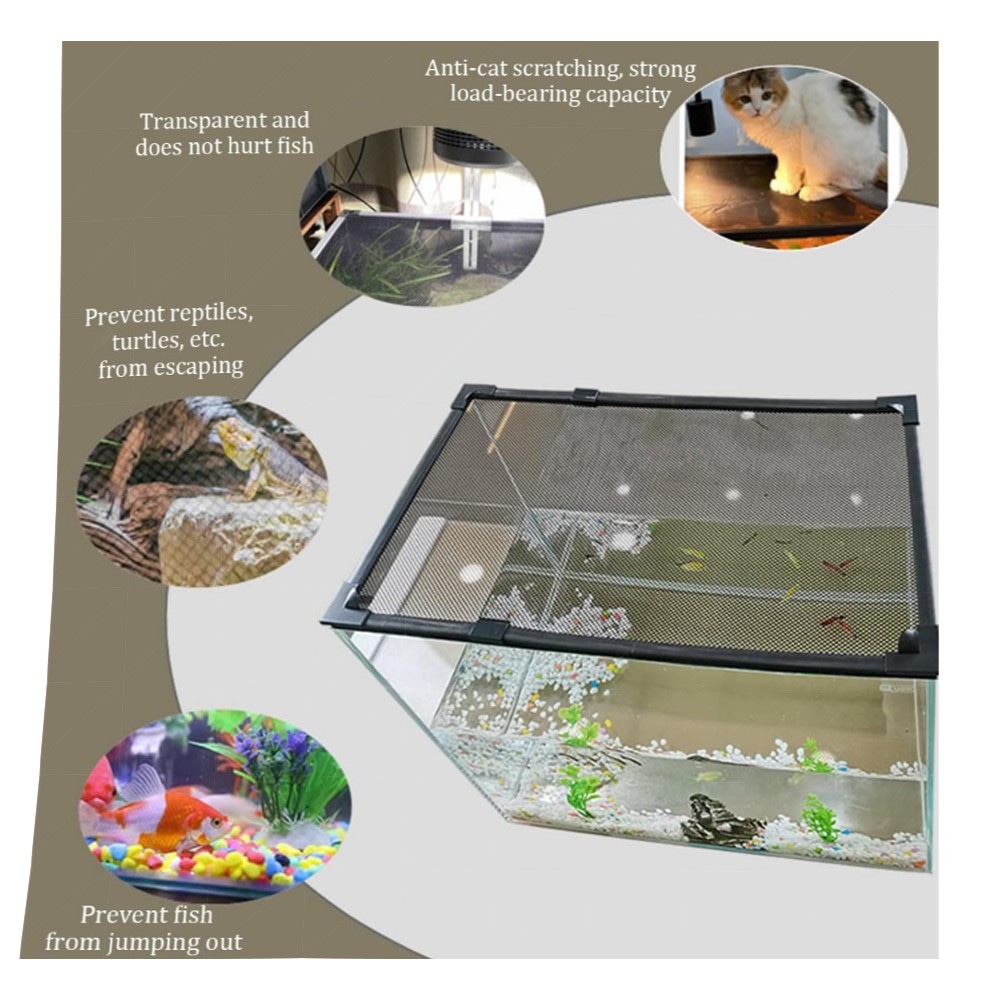 Anti-cat scratching, strong load-bearing capacity

Transparent and does not hurt fish

Prevent reptiles, turtles, etc. from escaping

Prevent fish from jumping out